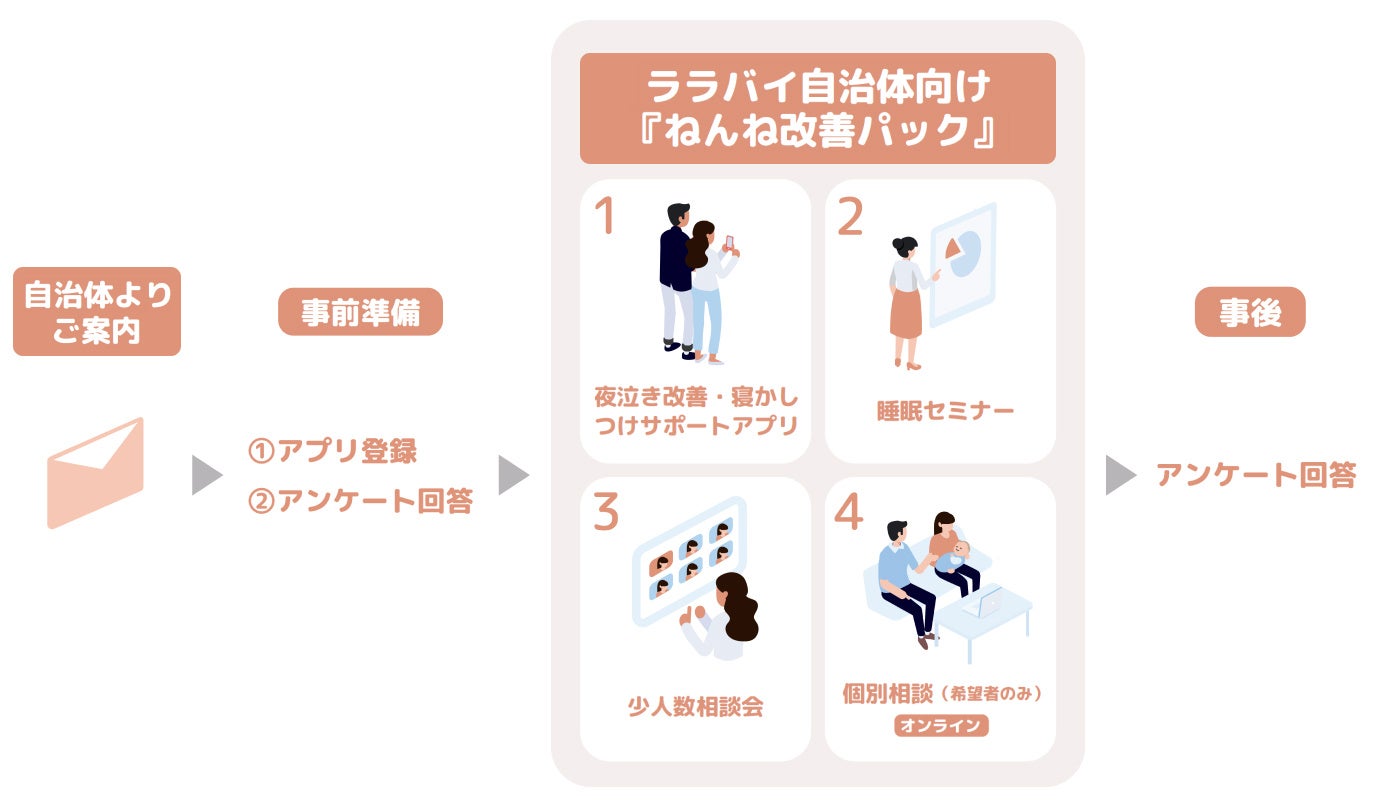 自治体より
ご案内

事前準備

①アプリ登録
②アンケート回答

ララバイ自治体向け
『ねんね改善パック』

1
夜泣き改善・寝かしつけサポートアプリ

2
睡眠セミナー

3
少人数相談会

4
個別相談（希望者のみ）
オンライン

事後

アンケート回答