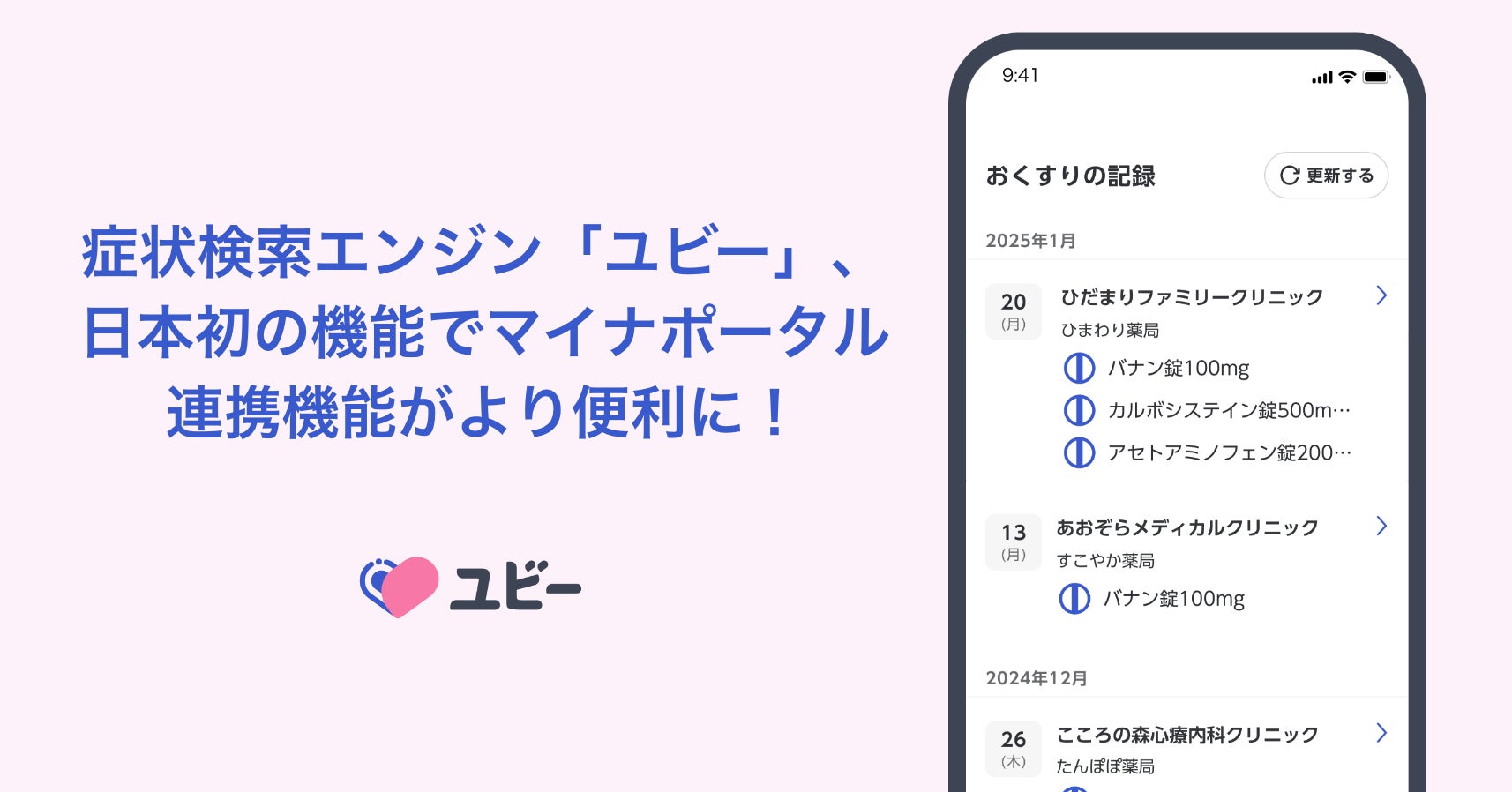 症状検索エンジン「ユビー」、
日本初の機能でマイナポータル
連携機能がより便利に！

ユビー

9:41

おくすりの記録

更新する

2025年1月

20
(月)

ひだまりファミリークリニック
ひまわり薬局
バナン錠100mg
カルボシステイン錠500m…
アセトアミノフェン錠200…

13
(月)

あおぞらメディカルクリニック
すこやか薬局
バナン錠100mg

2024年12月

26
(木)

こころの森心療内科クリニック
たんぽぽ薬局