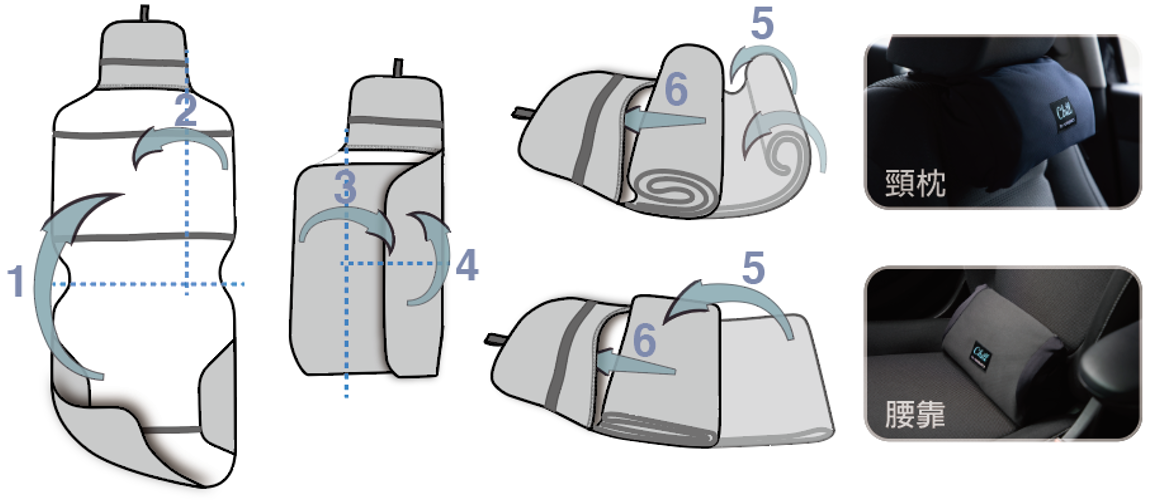 2
1
3
4
5
6
5
6
頸枕
腰靠