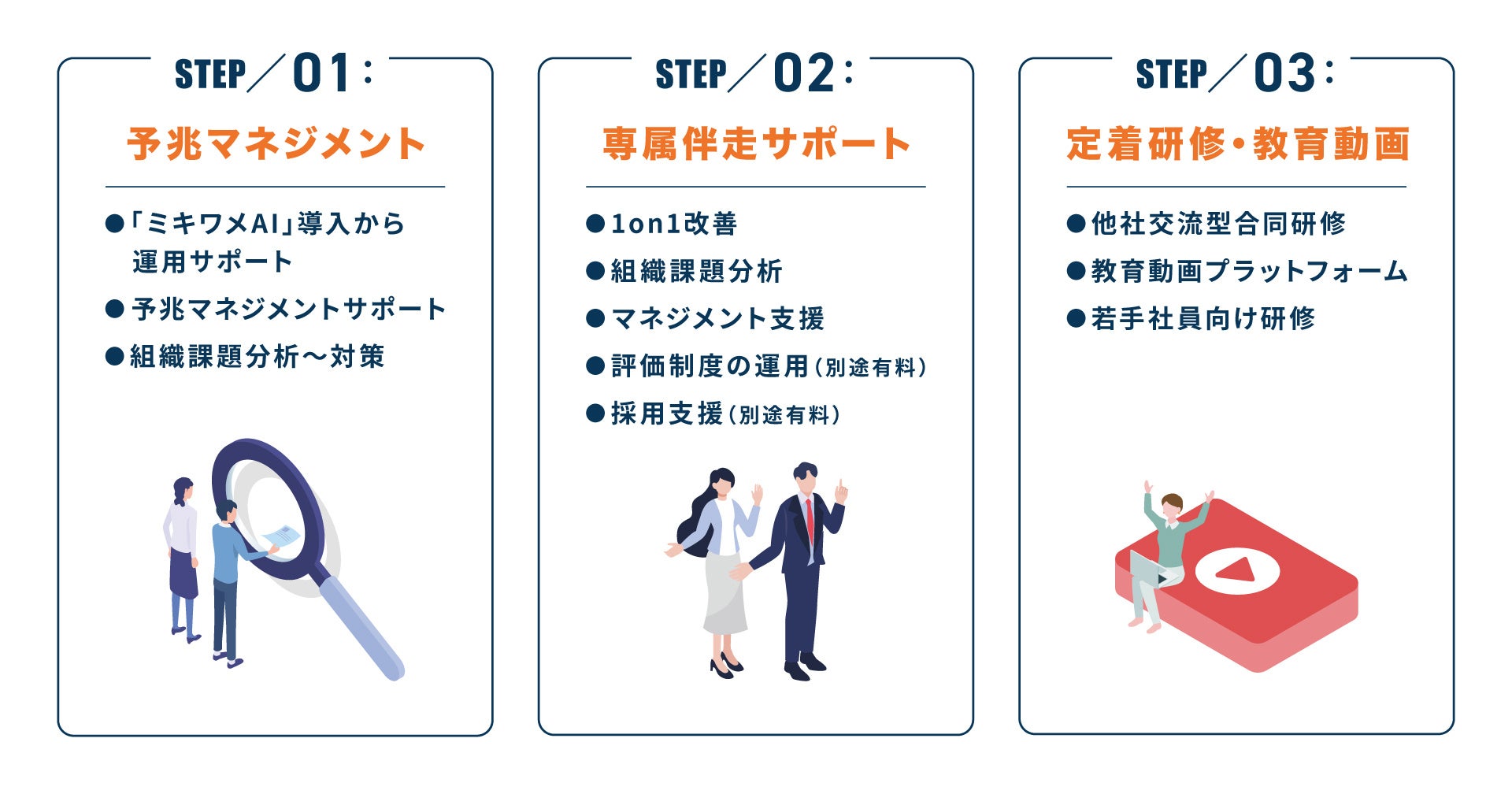 STEP／01：

予兆マネジメント

●「ミキワメAI」導入から運用サポート

●予兆マネジメントサポート

●組織課題分析～対策

STEP／02：

専属伴走サポート

●1on1改善

●組織課題分析

●マネジメント支援

●評価制度の運用（別途有料）

●採用支援（別途有料）

STEP／03：

定着研修・教育動画

●他社交流型合同研修

●教育動画プラットフォーム

●若手社員向け研修