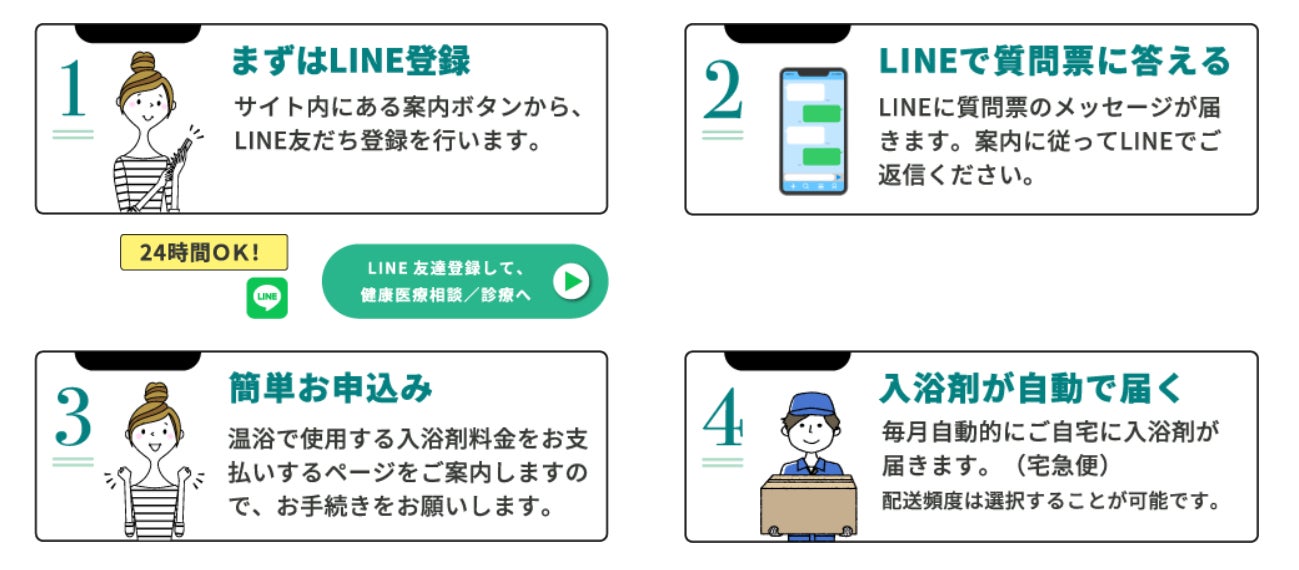 1

まずはLINE登録

サイト内にある案内ボタンから、LINE友だち登録を行います。

2

LINEで質問票に答える

LINEに質問票のメッセージが届きます。案内に従ってLINEでご返信ください。

24時間OK!

LINE

LINE 友達登録して、健康医療相談／診療へ

3

簡単お申込み

温浴で使用する入浴剤料金をお支払いするページをご案内しますので、お手続きをお願いします。

4

入浴剤が自動で届く

毎月自動的にご自宅に入浴剤が届きます。（宅急便）

配送頻度は選択することが可能です。