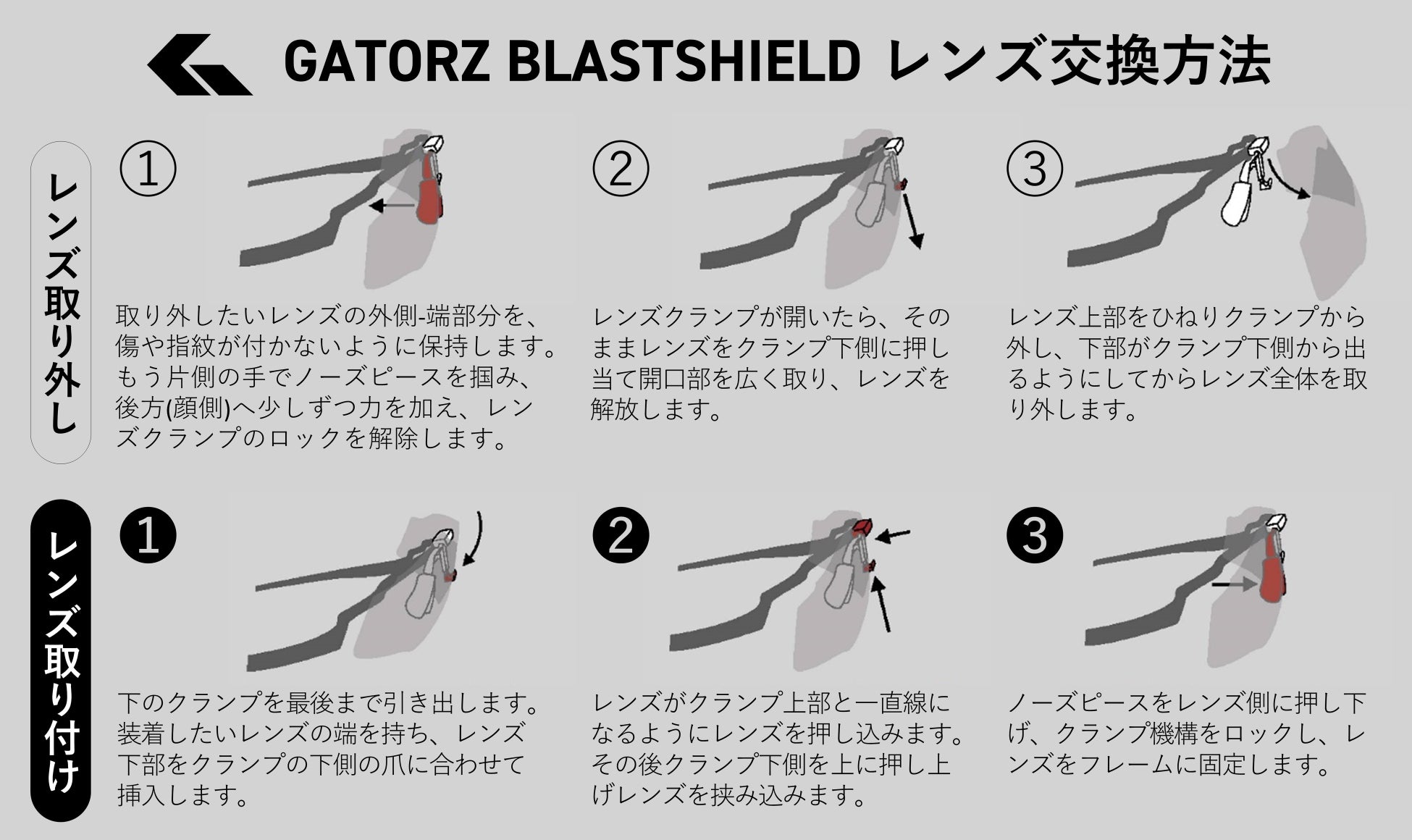 GATORZ BLASTSHIELD レンズ交換方法

レンズ取り外し

①
取り外したいレンズの外側-端部分を、傷や指紋が付かないように保持します。もう片側の手でノーズピースを掴み、後方(顔側)へ少しずつ力を加え、レンズクランプのロックを解除します。

②
レンズクランプが開いたら、そのままレンズをクランプ下側に押し当て開口部を広く取り、レンズを解放します。

③
レンズ上部をひねりクランプから外し、下部がクランプ下側から出るようにしてからレンズ全体を取り外します。

レンズ取り付け

❶
下のクランプを最後まで引き出します。装着したいレンズの端を持ち、レンズ下部をクランプの下側の爪に合わせて挿入します。

❷
レンズがクランプ上部と一直線になるようにレンズを押し込みます。その後クランプ下側を上に押し上げレンズを挟み込みます。

❸
ノーズピースをレンズ側に押し下げ、クランプ機構をロックし、レンズをフレームに固定します。