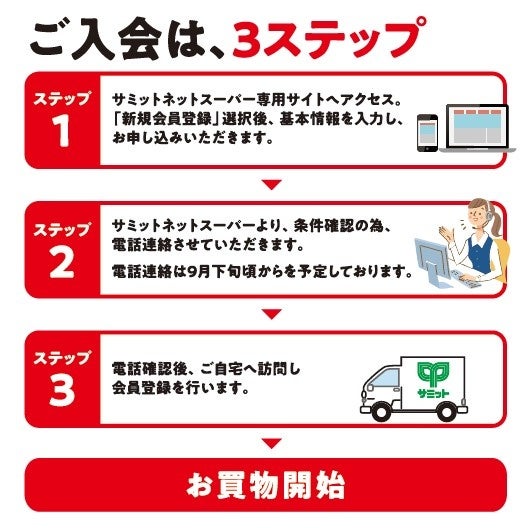 ご入会は、3ステップ

ステップ
1

サミットネットスーパー専用サイトへアクセス。「新規会員登録」選択後、基本情報を入力し、お申し込みいただきます。

ステップ
2

サミットネットスーパーより、条件確認の為、電話連絡させていただきます。

電話連絡は9月下旬頃からを予定しております。

ステップ
3

電話確認後、ご自宅へ訪問し会員登録を行います。

サミット

お買物開始