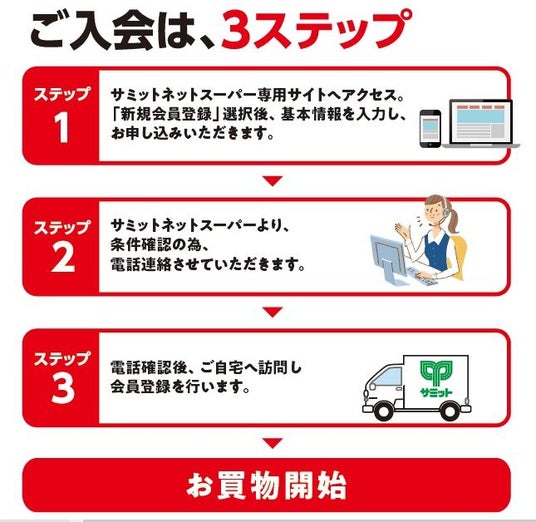 ご入会は、3ステップ

ステップ
1

サミットネットスーパー専用サイトへアクセス。「新規会員登録」選択後、基本情報を入力し、お申し込みいただきます。

ステップ
2

サミットネットスーパーより、条件確認の為、電話連絡させていただきます。

ステップ
3

電話確認後、ご自宅へ訪問し会員登録を行います。

サミット

お買物開始