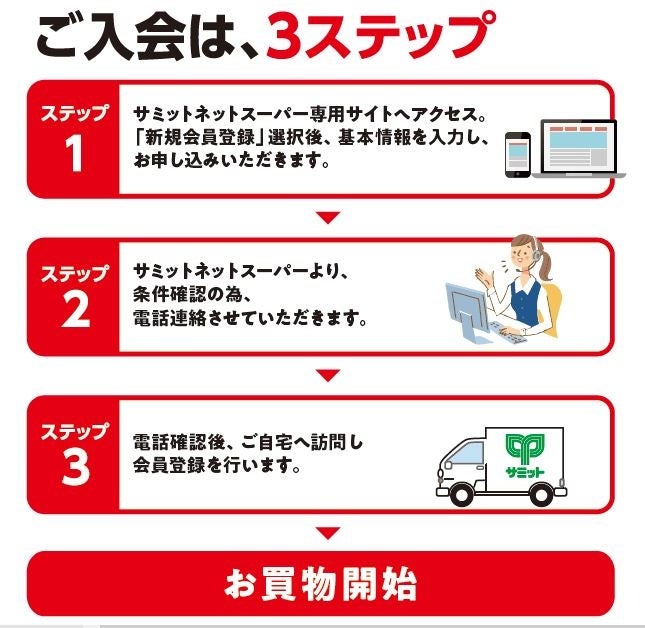 ご入会は、3ステップ

ステップ
1

サミットネットスーパー専用サイトへアクセス。「新規会員登録」選択後、基本情報を入力し、お申し込みいただきます。

ステップ
2

サミットネットスーパーより、条件確認の為、電話連絡させていただきます。

ステップ
3

電話確認後、ご自宅へ訪問し会員登録を行います。

サミット

お買物開始