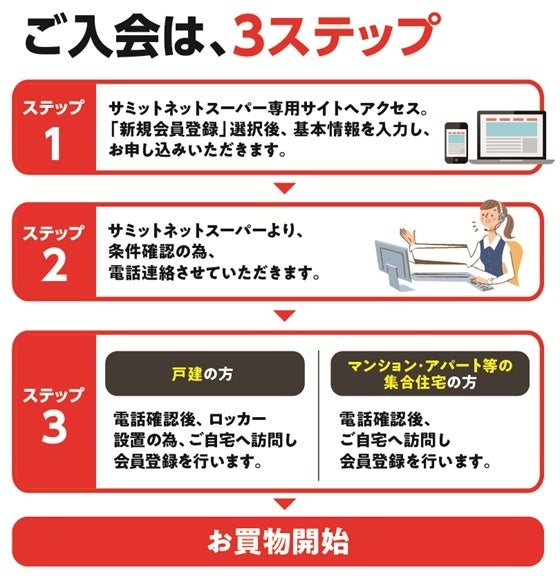 ご入会は、3ステップ

ステップ
1

サミットネットスーパー専用サイトへアクセス。「新規会員登録」選択後、基本情報を入力し、お申し込みいただきます。

ステップ
2

サミットネットスーパーより、条件確認の為、電話連絡させていただきます。

ステップ
3

戸建の方

電話確認後、ロッカー設置の為、ご自宅へ訪問し会員登録を行います。

マンション・アパート等の集合住宅の方

電話確認後、ご自宅へ訪問し会員登録を行います。

お買物開始