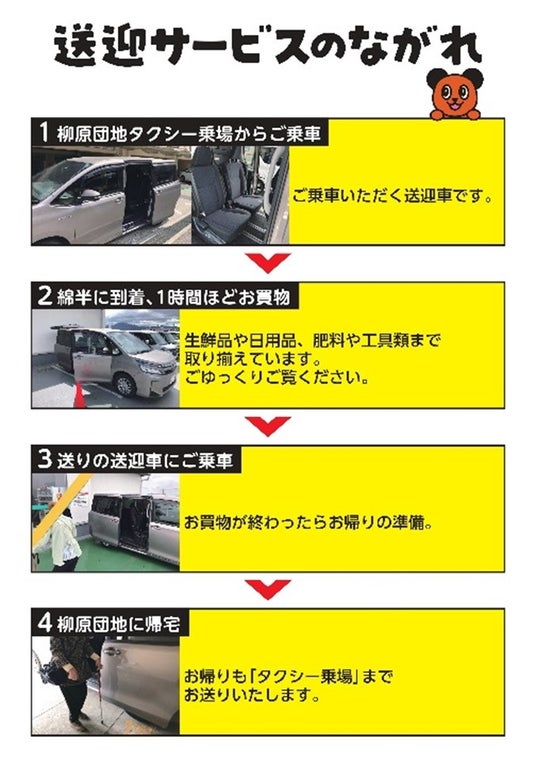 送迎サービスのながれ

1 柳原団地タクシー乗場からご乗車

ご乗車いただく送迎車です。

2 綿半に到着、1時間ほどお買物

生鮮品や日用品、肥料や工具類まで取り揃えています。
ごゆっくりご覧ください。

3 送りの送迎車にご乗車

お買物が終わったらお帰りの準備。

4 柳原団地に帰宅

お帰りも「タクシー乗場」までお送りいたします。