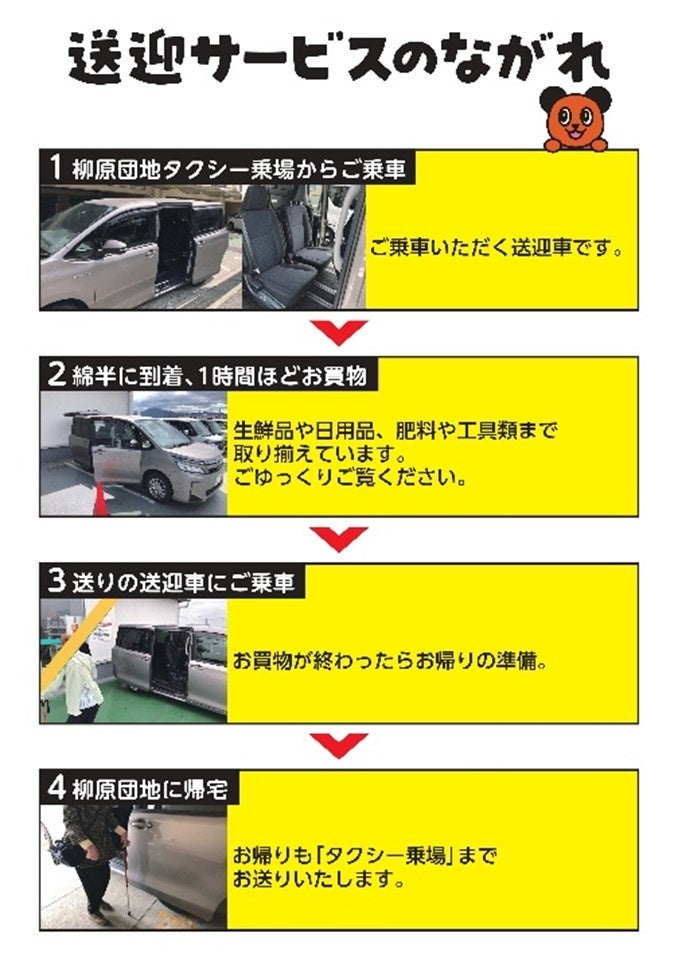 送迎サービスのながれ

1 柳原団地タクシー乗場からご乗車

ご乗車いただく送迎車です。

2 綿半に到着、1時間ほどお買物

生鮮品や日用品、肥料や工具類まで取り揃えています。
ごゆっくりご覧ください。

3 送りの送迎車にご乗車

お買物が終わったらお帰りの準備。

4 柳原団地に帰宅

お帰りも「タクシー乗場」までお送りいたします。