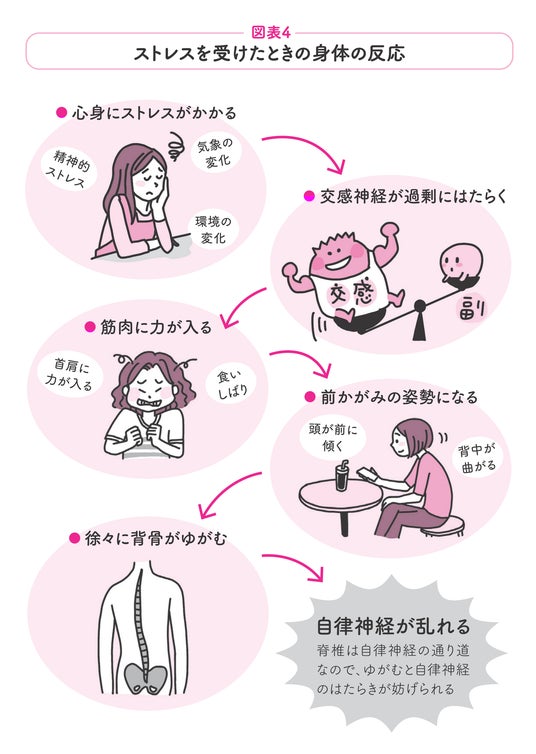 図表4
ストレスを受けたときの身体の反応

● 心身にストレスがかかる
精神的ストレス
気象の変化
環境の変化

● 交感神経が過剰にはたらく
交感
副

● 筋肉に力が入る
首肩に力が入る
食いしばり

● 前かがみの姿勢になる
頭が前に傾く
背中が曲がる

● 徐々に背骨がゆがむ

自律神経が乱れる
脊椎は自律神経の通り道なので、ゆがむと自律神経のはたらきが妨げられる