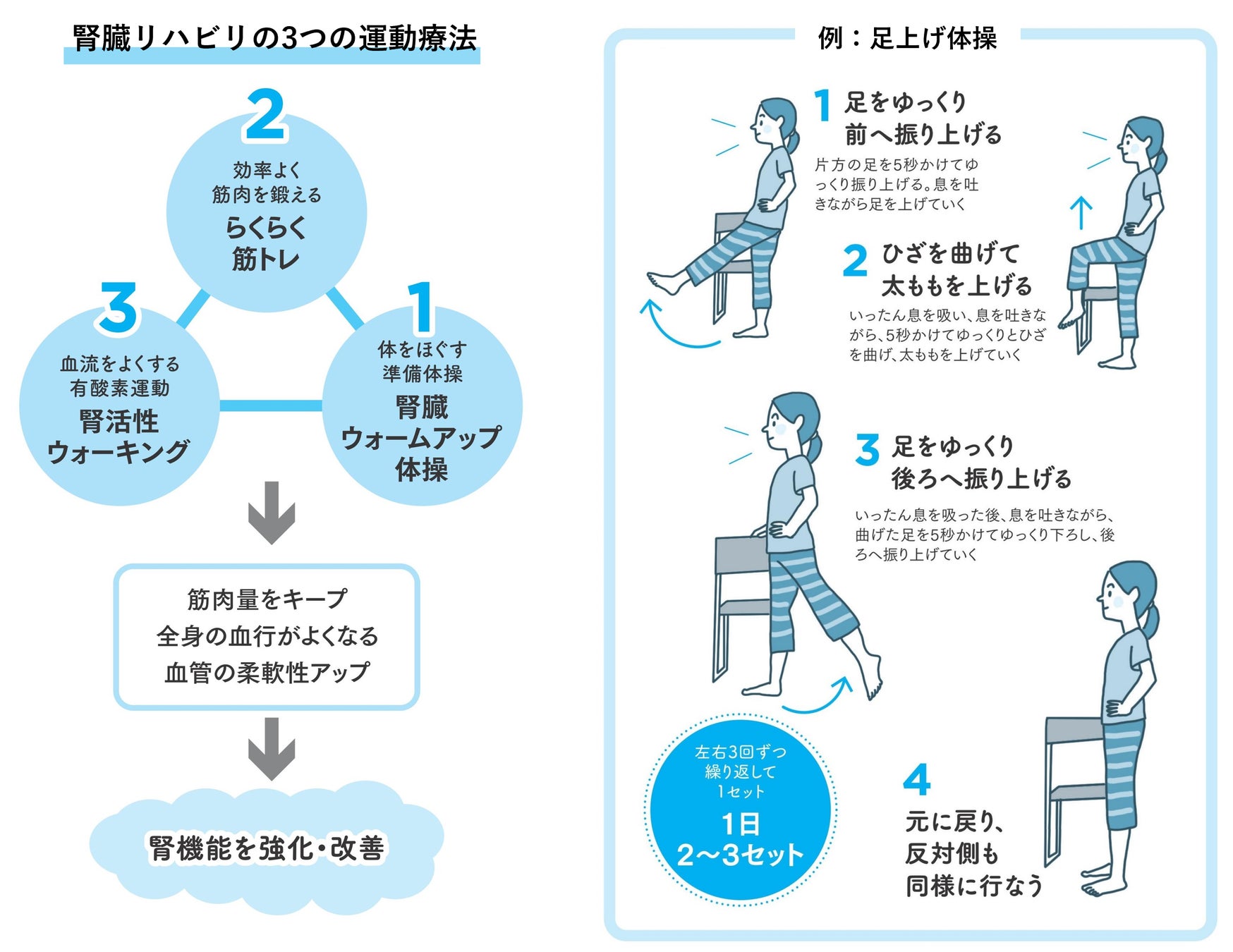 腎臓リハビリの3つの運動療法

2
効率よく
筋肉を鍛える
らくらく
筋トレ

3
血流をよくする
有酸素運動
腎活性
ウォーキング

1
体をほぐす
準備体操
腎臓
ウォームアップ
体操

筋肉量をキープ
全身の血行がよくなる
血管の柔軟性アップ

腎機能を強化・改善

例：足上げ体操

1 足をゆっくり
前へ振り上げる
片方の足を5秒かけてゆっくり振り上げる。息を吐きながら足を上げていく

2 ひざを曲げて
太ももを上げる
いったん息を吸い、息を吐きながら、5秒かけてゆっくりとひざを曲げ、太ももを上げていく

3 足をゆっくり
後ろへ振り上げる
いったん息を吸った後、息を吐きながら、曲げた足を5秒かけてゆっくり下ろし、後ろへ振り上げていく

左右3回ずつ
繰り返して
1セット
1日
2〜3セット

4
元に戻り、
反対側も
同様に行なう