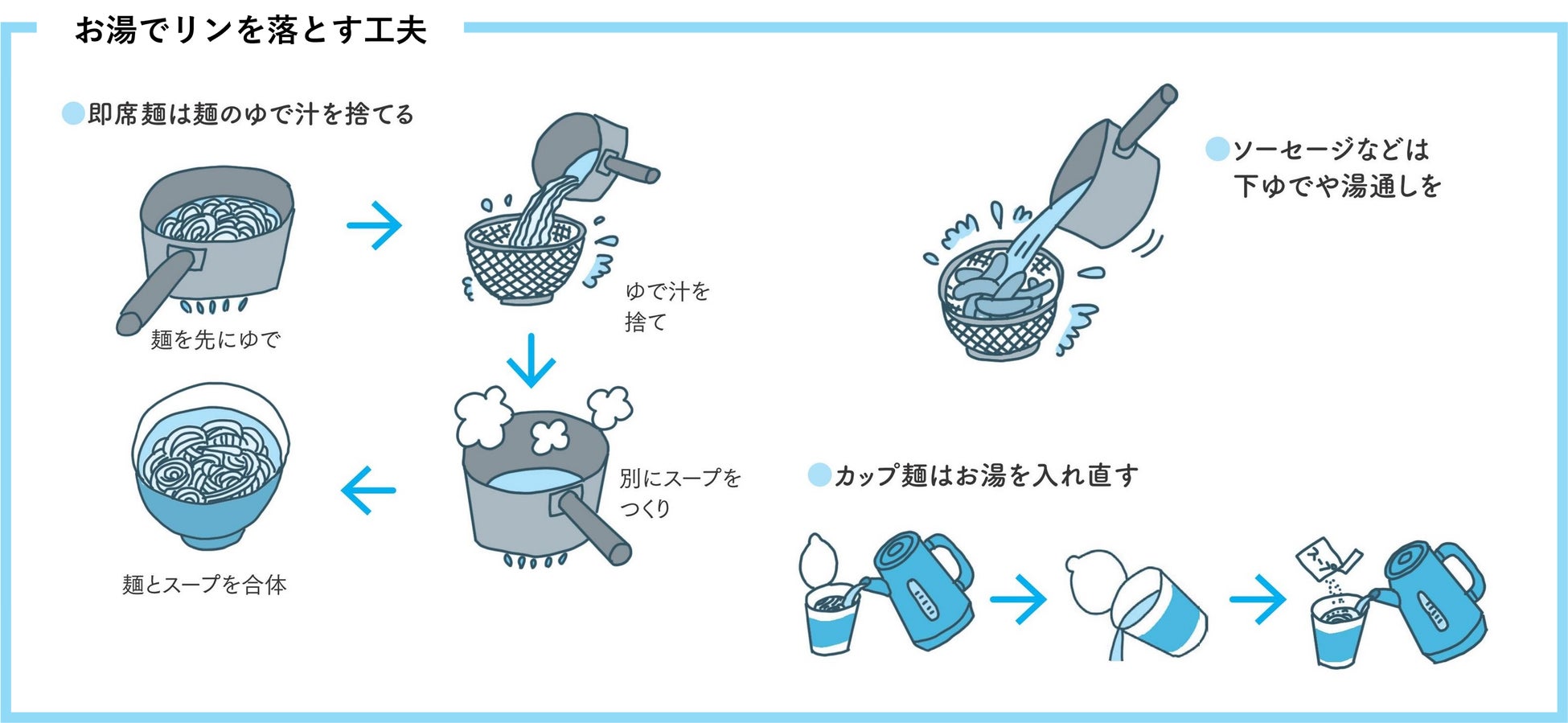 お湯でリンを落とす工夫

即席麺は麺のゆで汁を捨てる

麺を先にゆで

ゆで汁を捨て

別にスープをつくり

麺とスープを合体

ソーセージなどは下ゆでや湯通しを

カップ麺はお湯を入れ直す

スープ