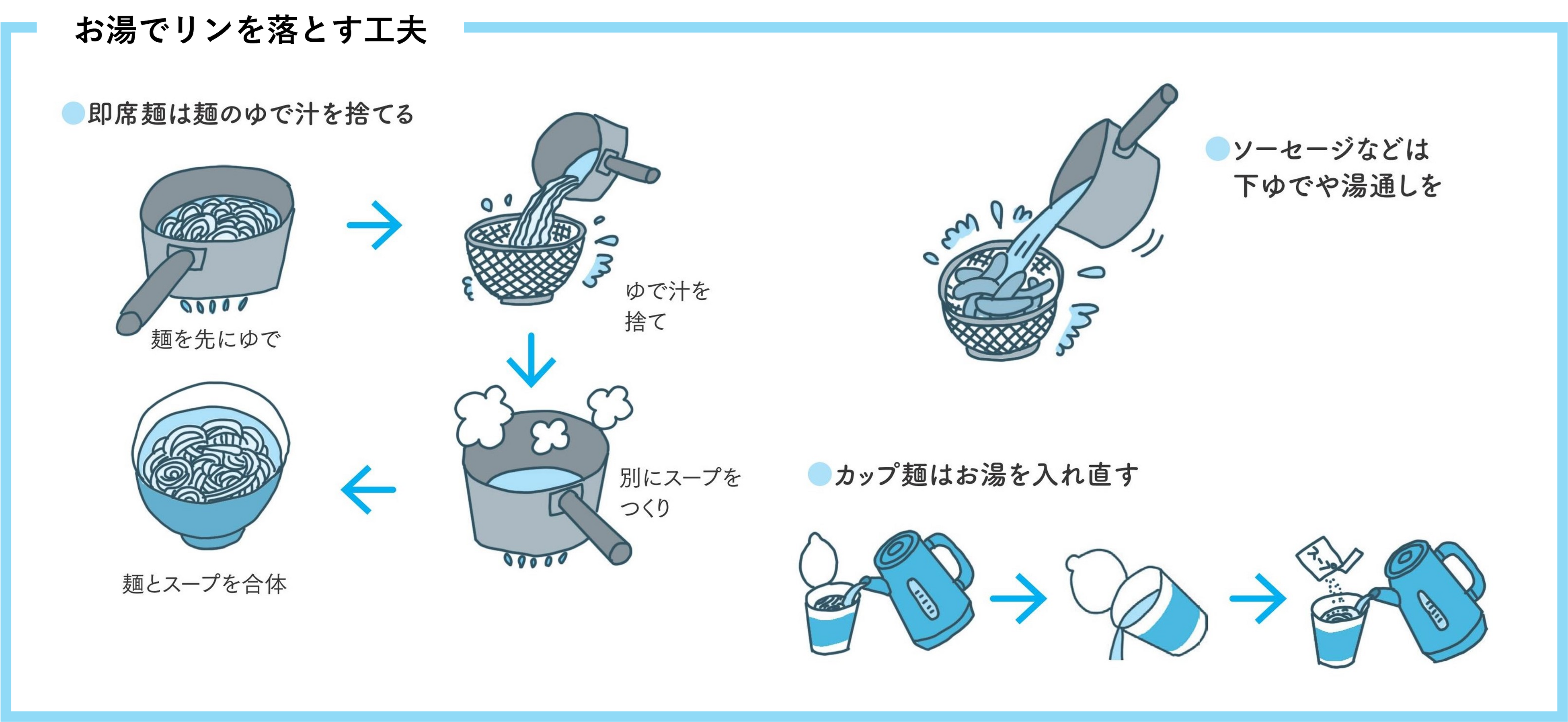 お湯でリンを落とす工夫

●即席麺は麺のゆで汁を捨てる

麺を先にゆで

ゆで汁を捨て

別にスープをつくり

麺とスープを合体

●ソーセージなどは下ゆでや湯通しを

●カップ麺はお湯を入れ直す

スープ