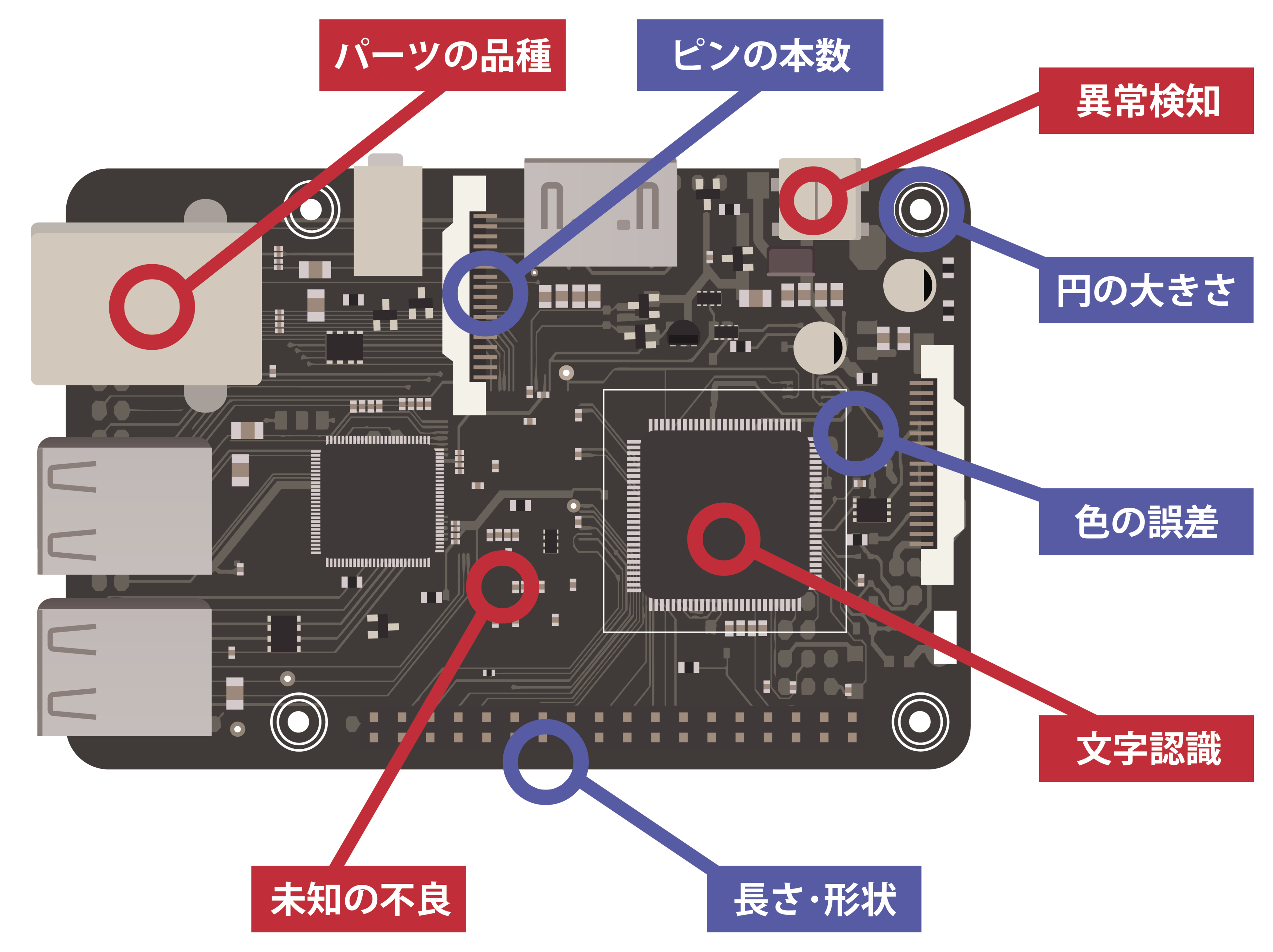 パーツの品種

ピンの本数

異常検知

円の大きさ

色の誤差

文字認識

未知の不良

長さ･形状