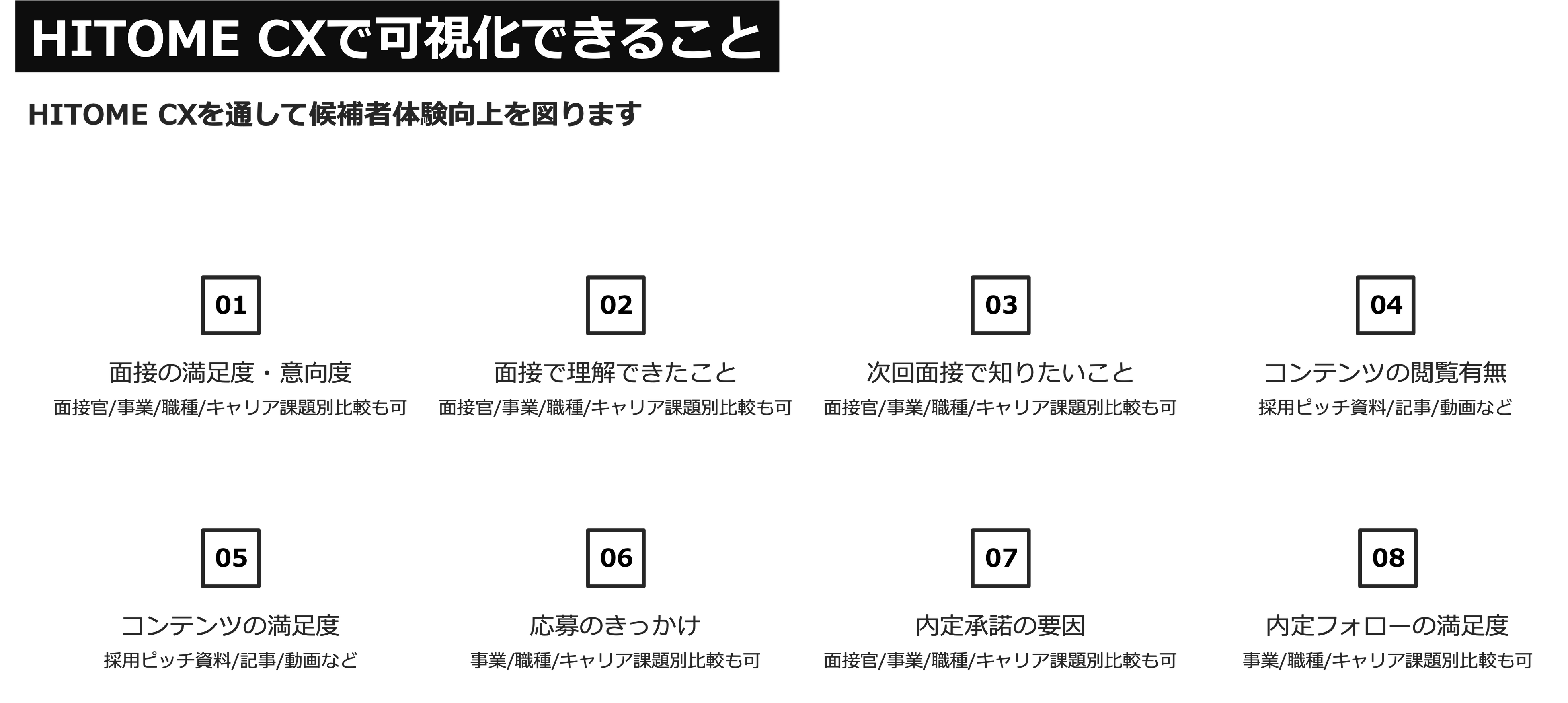 HITOME CXで可視化できること

HITOME CXを通して候補者体験向上を図ります

01

面接の満足度・意向度

面接官/事業/職種/キャリア課題別比較も可

02

面接で理解できたこと

面接官/事業/職種/キャリア課題別比較も可

03

次回面接で知りたいこと

面接官/事業/職種/キャリア課題別比較も可

04

コンテンツの閲覧有無

採用ピッチ資料/記事/動画など

05

コンテンツの満足度

採用ピッチ資料/記事/動画など

06

応募のきっかけ

事業/職種/キャリア課題別比較も可

07

内定承諾の要因

面接官/事業/職種/キャリア課題別比較も可

08

内定フォローの満足度

事業/職種/キャリア課題別比較も可