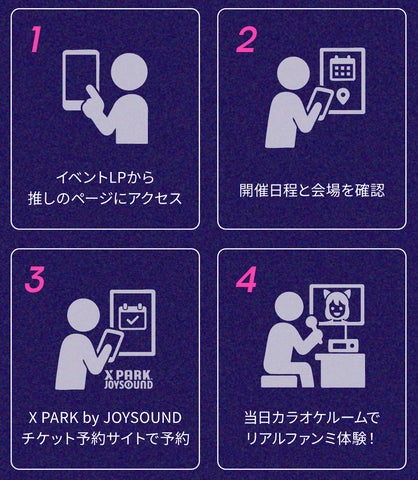 1

イベントLPから
推しのページにアクセス

2

開催日程と会場を確認

3

X PARK
JOYSOUND

X PARK by JOYSOUND
チケット予約サイトで予約

4

当日カラオケルームで
リアルファンミ体験！