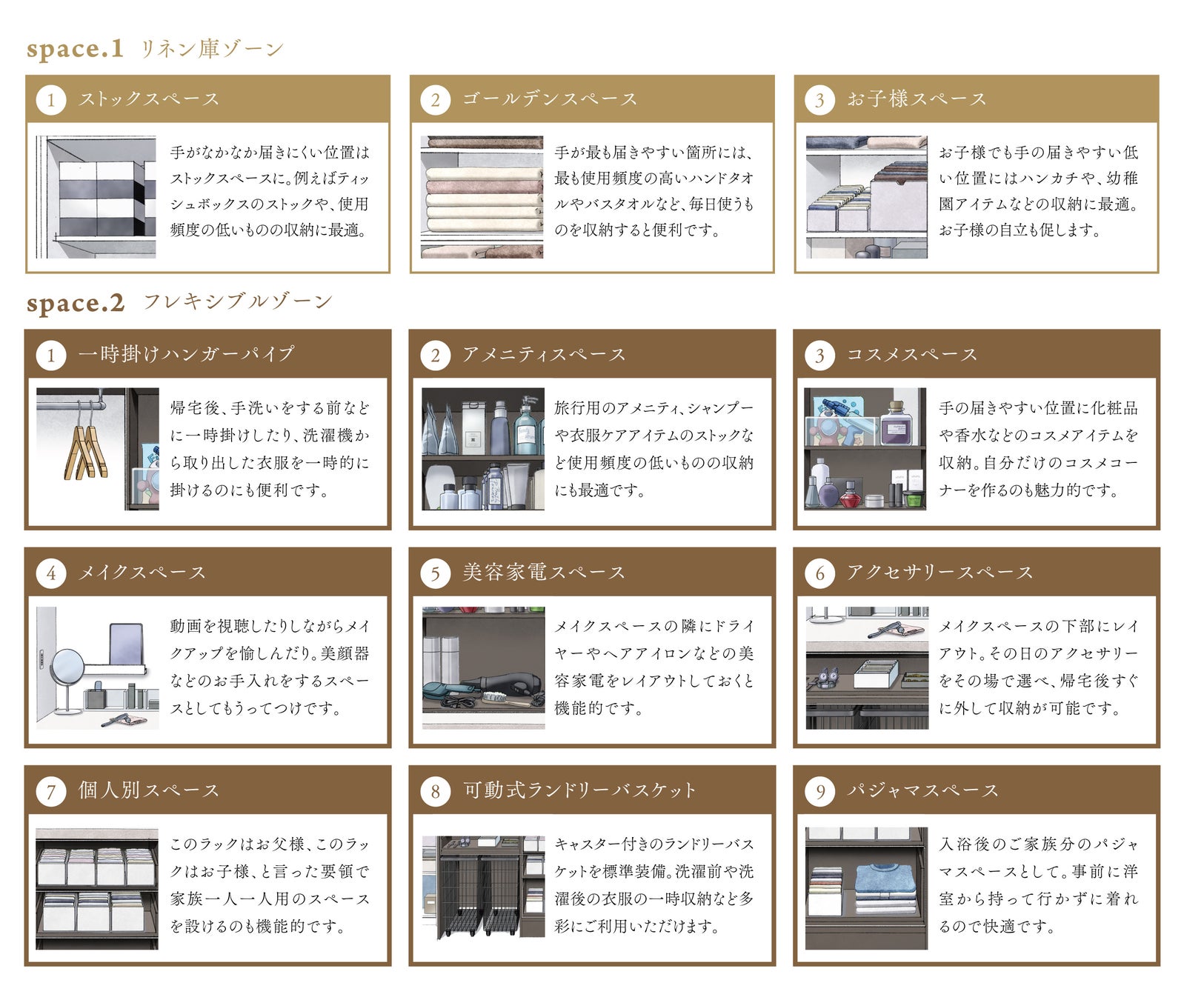 space.1 リネン庫ゾーン

1 ストックスペース

手がなかなか届きにくい位置はストックスペースに。例えばティッシュボックスのストックや、使用頻度の低いものの収納に最適。

2 ゴールデンスペース

手が最も届きやすい箇所には、最も使用頻度の高いハンドタオルやバスタオルなど、毎日使うものを収納すると便利です。

3 お子様スペース

お子様でも手の届きやすい低い位置にはハンカチや、幼稚園アイテムなどの収納に最適。お子様の自立も促します。

space.2 フレキシブルゾーン

1 一時掛けハンガーパイプ

帰宅後、手洗いをする前などに一時掛けしたり、洗濯機から取り出した衣服を一時的に掛けるのにも便利です。

2 アメニティスペース

旅行用のアメニティ、シャンプーや衣服ケアアイテムのストックなど使用頻度の低いものの収納にも最適です。

3 コスメスペース

手の届きやすい位置に化粧品や香水などのコスメアイテムを収納。自分だけのコスメコーナーを作るのも魅力的です。

4 メイクスペース

動画を視聴したりしながらメイクアップを愉しんだり。美顔器などのお手入れをするスペースとしてもうってつけです。

5 美容家電スペース

メイクスペースの隣にドライヤーやヘアアイロンなどの美容家電をレイアウトしておくと機能的です。

6 アクセサリースペース

メイクスペースの下部にレイアウト。その日のアクセサリーをその場で選べ、帰宅後すぐに外して収納が可能です。

7 個人別スペース

このラックはお父様、このラックはお子様、と言った要領で家族一人一人用のスペースを設けるのも機能的です。

8 可動式ランドリーバスケット

キャスター付きのランドリーバスケットを標準装備。洗濯前や洗濯後の衣服の一時収納など多彩にご利用いただけます。

9 パジャマスペース

入浴後のご家族分のパジャマスペースとして。事前に洋室から持って行かずに着れるので快適です。