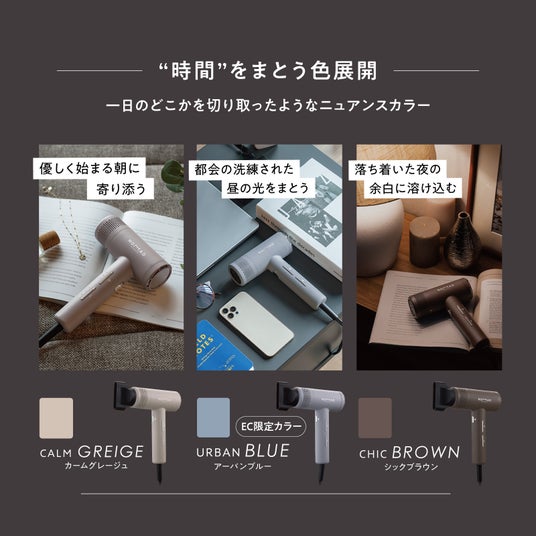 “時間”をまとう色展開

一日のどこかを切り取ったようなニュアンスカラー

優しく始まる朝に
寄り添う

都会の洗練された
昼の光をまとう

落ち着いた夜の
余白に溶け込む

CALM GREIGE
カームグレージュ

EC限定カラー

URBAN BLUE
アーバンブルー

CHIC BROWN
シックブラウン