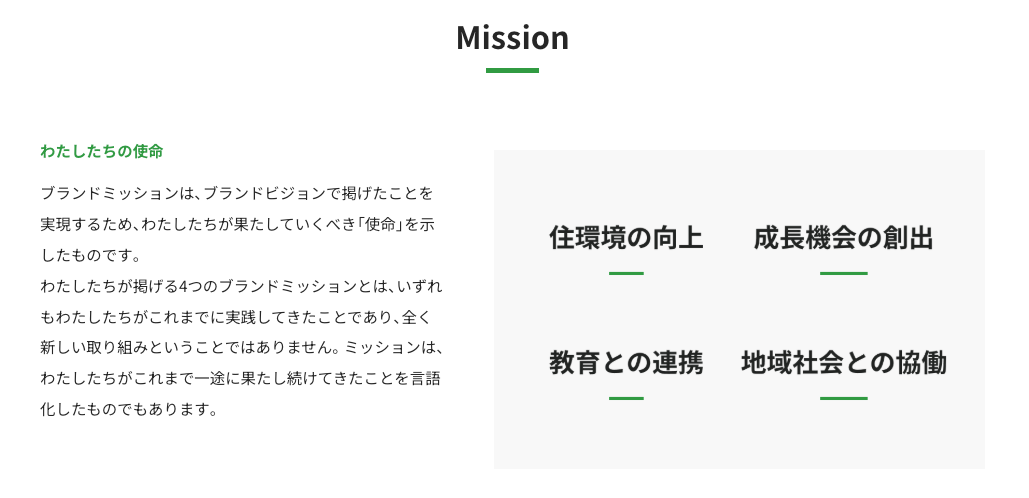 Mission

わたしたちの使命

ブランドミッションは、ブランドビジョンで掲げたことを実現するため、わたしたちが果たしていくべき「使命」を示したものです。
わたしたちが掲げる4つのブランドミッションとは、いずれもわたしたちがこれまでに実践してきたことであり、全く新しい取り組みということではありません。ミッションは、わたしたちがこれまで一途に果たし続けてきたことを言語化したものでもあります。

住環境の向上

成長機会の創出

教育との連携

地域社会との協働