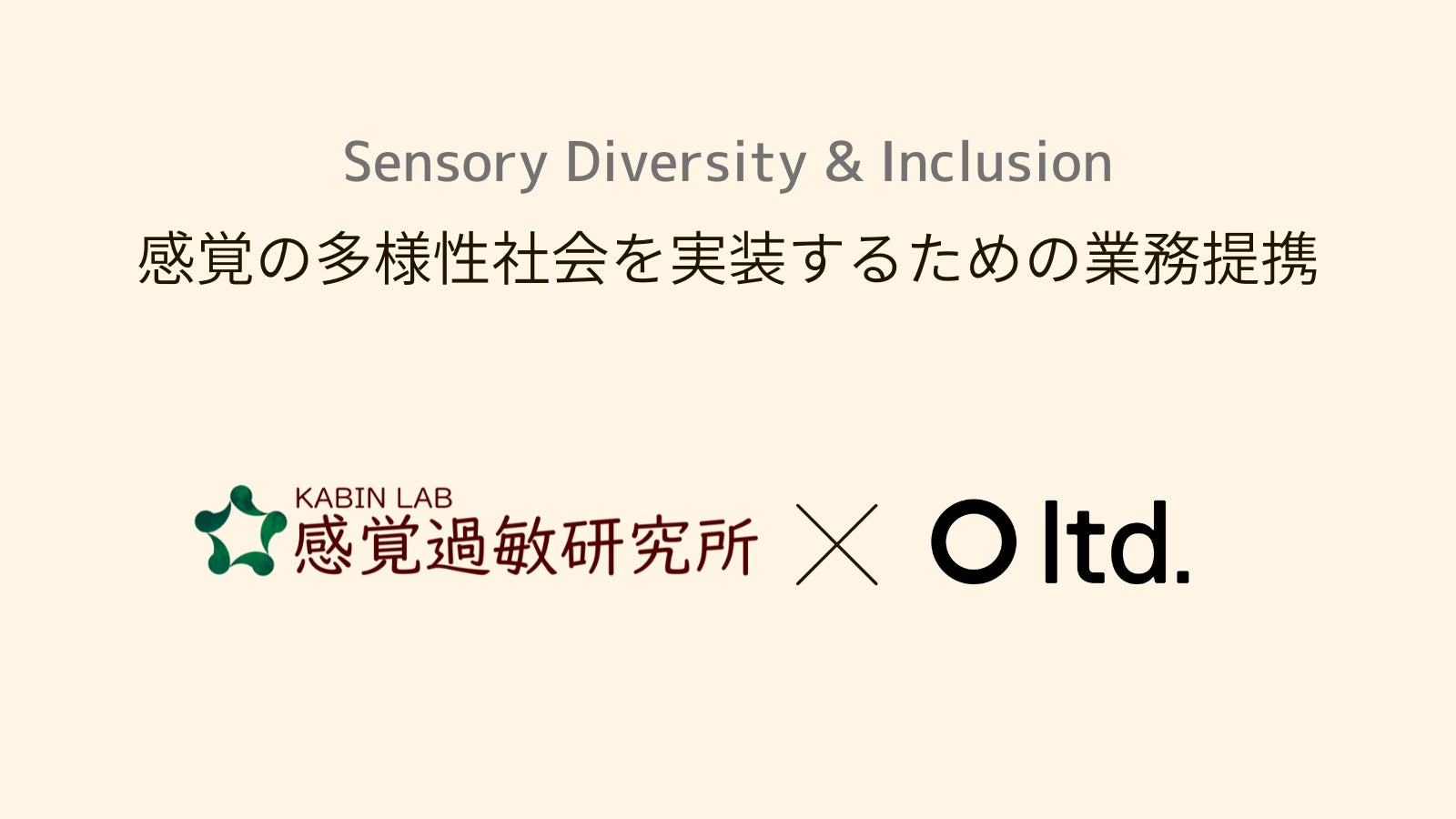 Sensory Diversity & Inclusion

感覚の多様性社会を実装するための業務提携

KABIN LAB
感覚過敏研究所

×

O ltd.