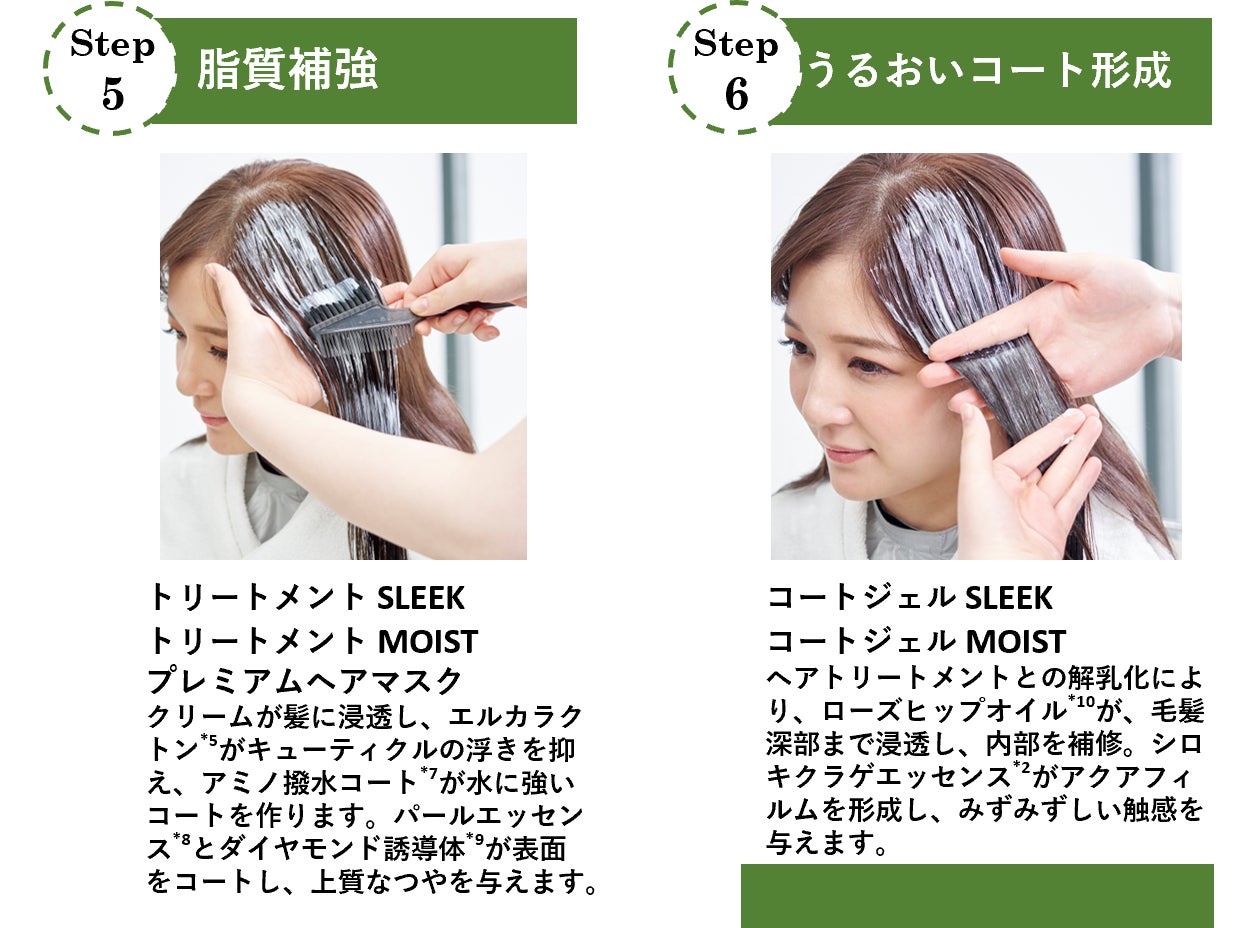 Step 5
脂質補強

トリートメント SLEEK
トリートメント MOIST
プレミアムヘアマスク
クリームが髪に浸透し、エルカラクトン$^{*5}$がキューティクルの浮きを抑え、アミノ撥水コート$^{*7}$が水に強いコートを作ります。パールエッセンス$^{*8}$とダイヤモンド誘導体$^{*9}$が表面をコートし、上質なつやを与えます。

Step 6
うるおいコート形成

コートジェル SLEEK
コートジェル MOIST
ヘアトリートメントとの解乳化により、ローズヒップオイル$^{*10}$が、毛髪深部まで浸透し、内部を補修。シロキクラゲエッセンス$^{*2}$がアクアフィルムを形成し、みずみずしい触感を与えます。