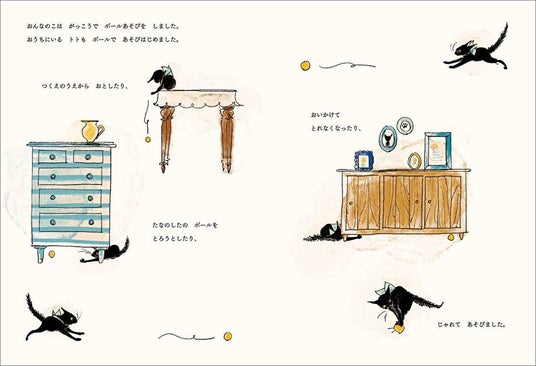 おんなのこは　がっこうで　ボールあそびを　しました。
おうちにいる　トトも　ボールで　あそびはじめました。

つくえのうえから　おとしたり、

たなのしたの　ボールを
とろうとしたり、

おいかけて
とれなくなったり、

じゃれて　あそびました。