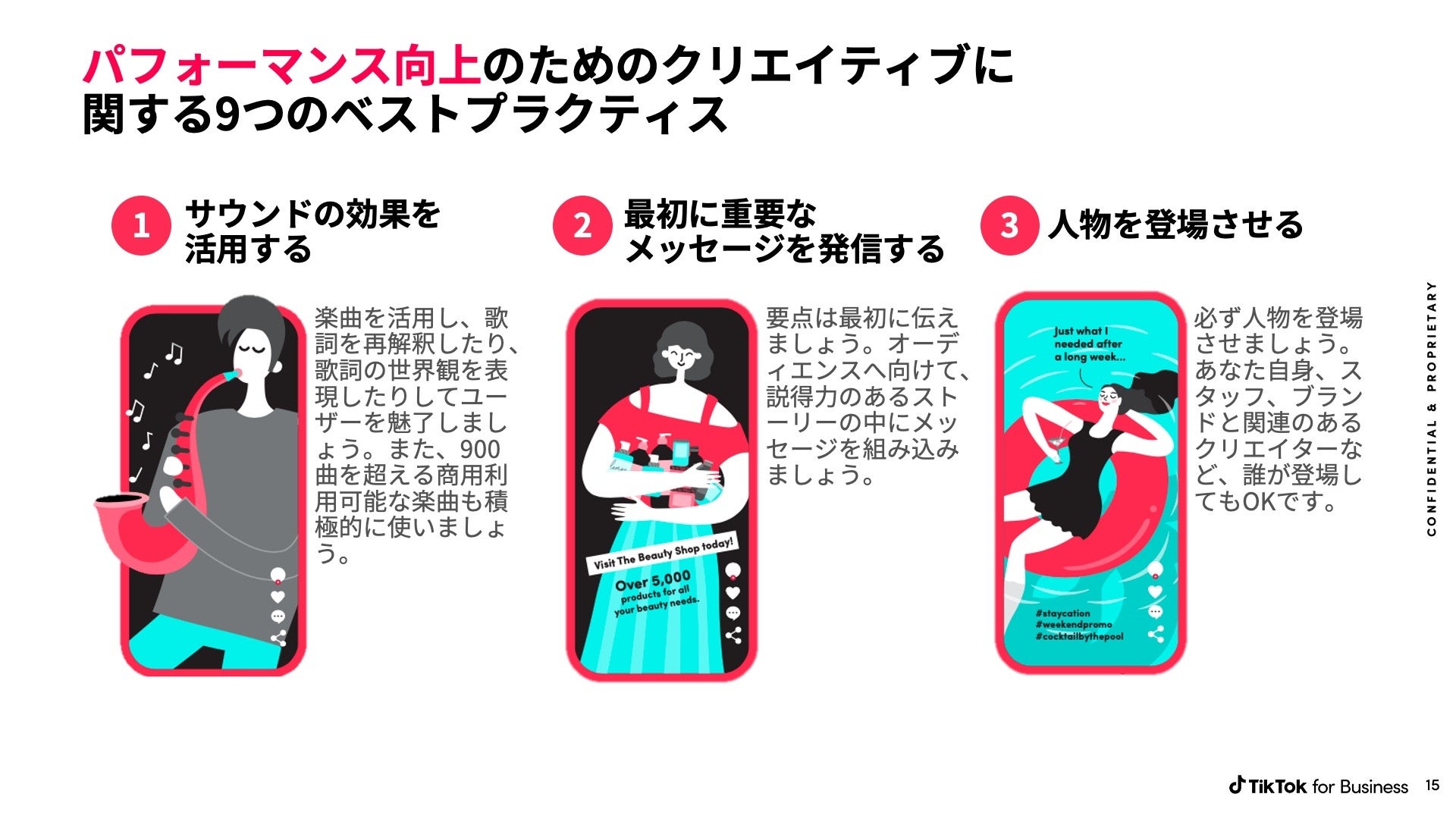 パフォーマンス向上のためのクリエイティブに関する9つのベストプラクティス

1 サウンドの効果を活用する

楽曲を活用し、歌詞を再解釈したり、歌詞の世界観を表現したりしてユーザーを魅了しましょう。また、900曲を超える商用利用可能な楽曲も積極的に使いましょう。

2 最初に重要なメッセージを発信する

Visit The Beauty Shop today!

Over 5,000 products for all your beauty needs.

要点は最初に伝えましょう。オーディエンスへ向けて、説得力のあるストーリーの中にメッセージを組み込みましょう。

3 人物を登場させる

Just what I needed after a long week...

#staycation #weekendpromo #cocktailbythepool

必ず人物を登場させましょう。あなた自身、スタッフ、ブランドと関連のあるクリエイターなど、誰が登場してもOKです。

CONFIDENTIAL & PROPRIETARY

TikTok for Business 15