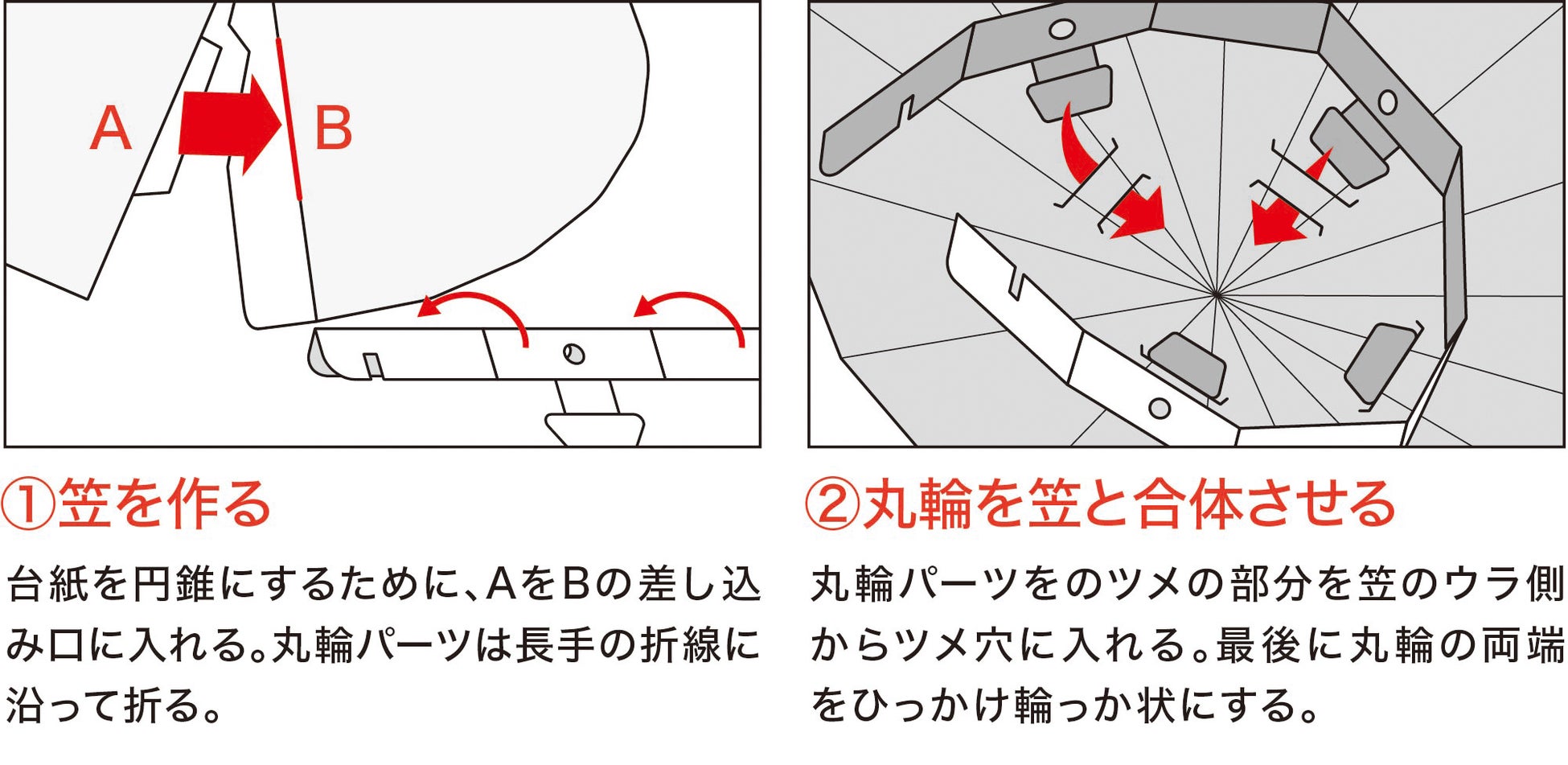 A

B

①笠を作る

台紙を円錐にするために、AをBの差し込み口に入れる。丸輪パーツは長手の折線に沿って折る。

②丸輪を笠と合体させる

丸輪パーツをのツメの部分を笠のウラ側からツメ穴に入れる。最後に丸輪の両端をひっかけ輪っか状にする。