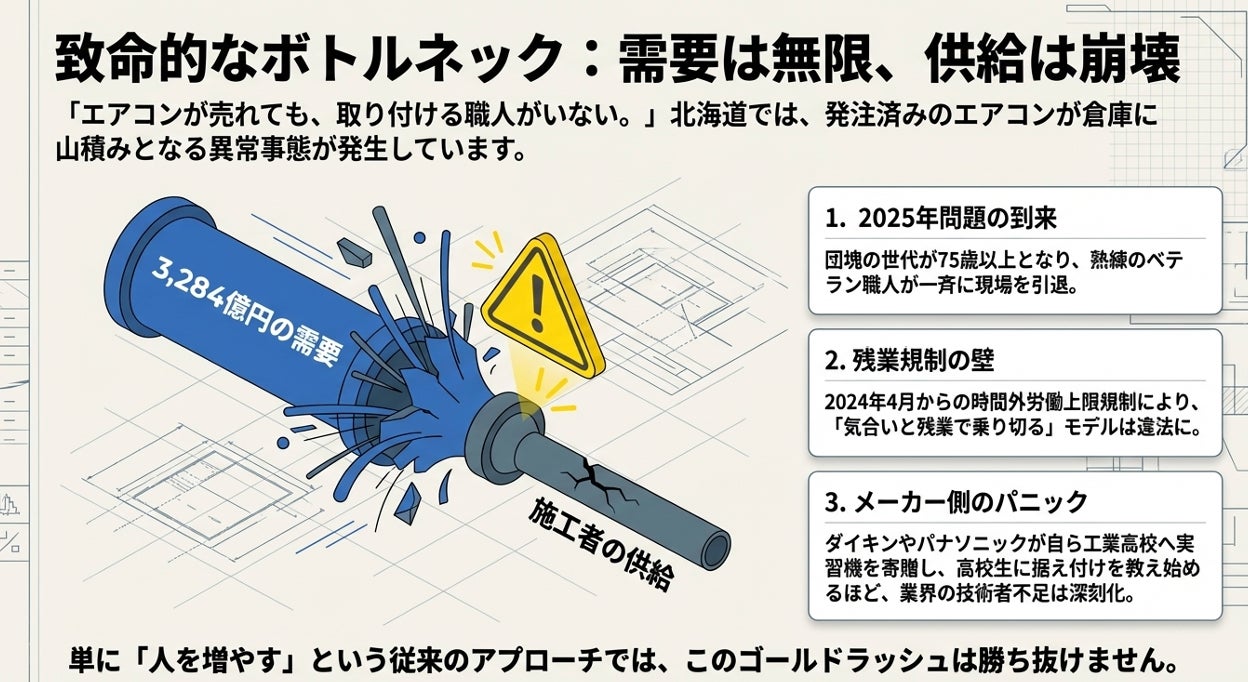 致命的なボトルネック：需要は無限、供給は崩壊

「エアコンが売れても、取り付ける職人がいない。」北海道では、発注済みのエアコンが倉庫に山積みとなる異常事態が発生しています。

3,284億円の需要

施工者の供給

1. 2025年問題の到来

団塊の世代が75歳以上となり、熟練のベテラン職人が一斉に現場を引退。

2. 残業規制の壁

2024年4月からの時間外労働上限規制により、「気合いと残業で乗り切る」モデルは違法に。

3. メーカー側のパニック

ダイキンやパナソニックが自ら工業高校へ実習機を寄贈し、高校生に据え付けを教え始めるほど、業界の技術者不足は深刻化。

単に「人を増やす」という従来のアプローチでは、このゴールドラッシュは勝ち抜けません。