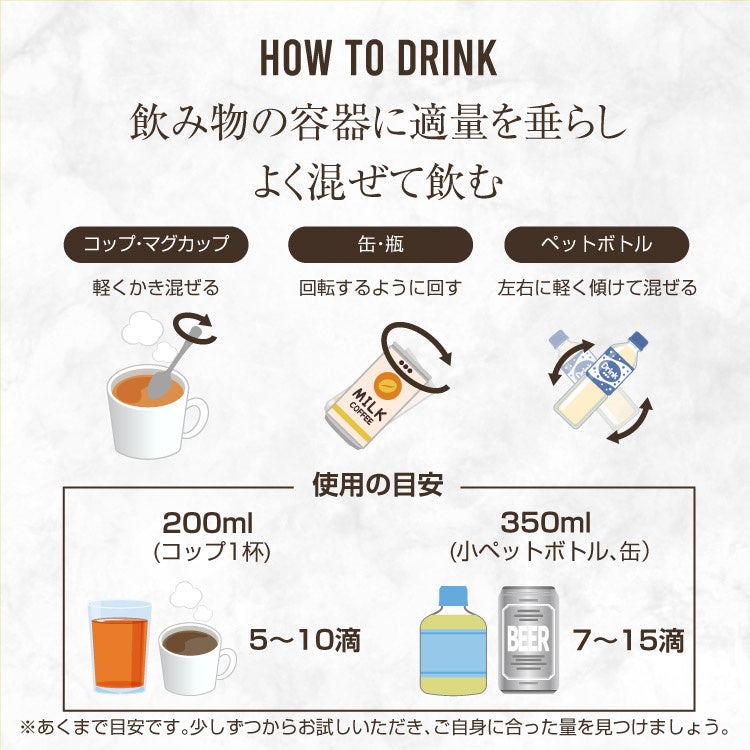 HOW TO DRINK

飲み物の容器に適量を垂らし
よく混ぜて飲む

コップ・マグカップ
軽くかき混ぜる

缶・瓶
回転するように回す

MILK
COFFEE

ペットボトル
左右に軽く傾けて混ぜる

Drink

使用の目安

200ml
(コップ1杯)

5〜10滴

350ml
(小ペットボトル、缶)

BEER

7〜15滴

※あくまで目安です。少しずつからお試しいただき、ご自身に合った量を見つけましょう。