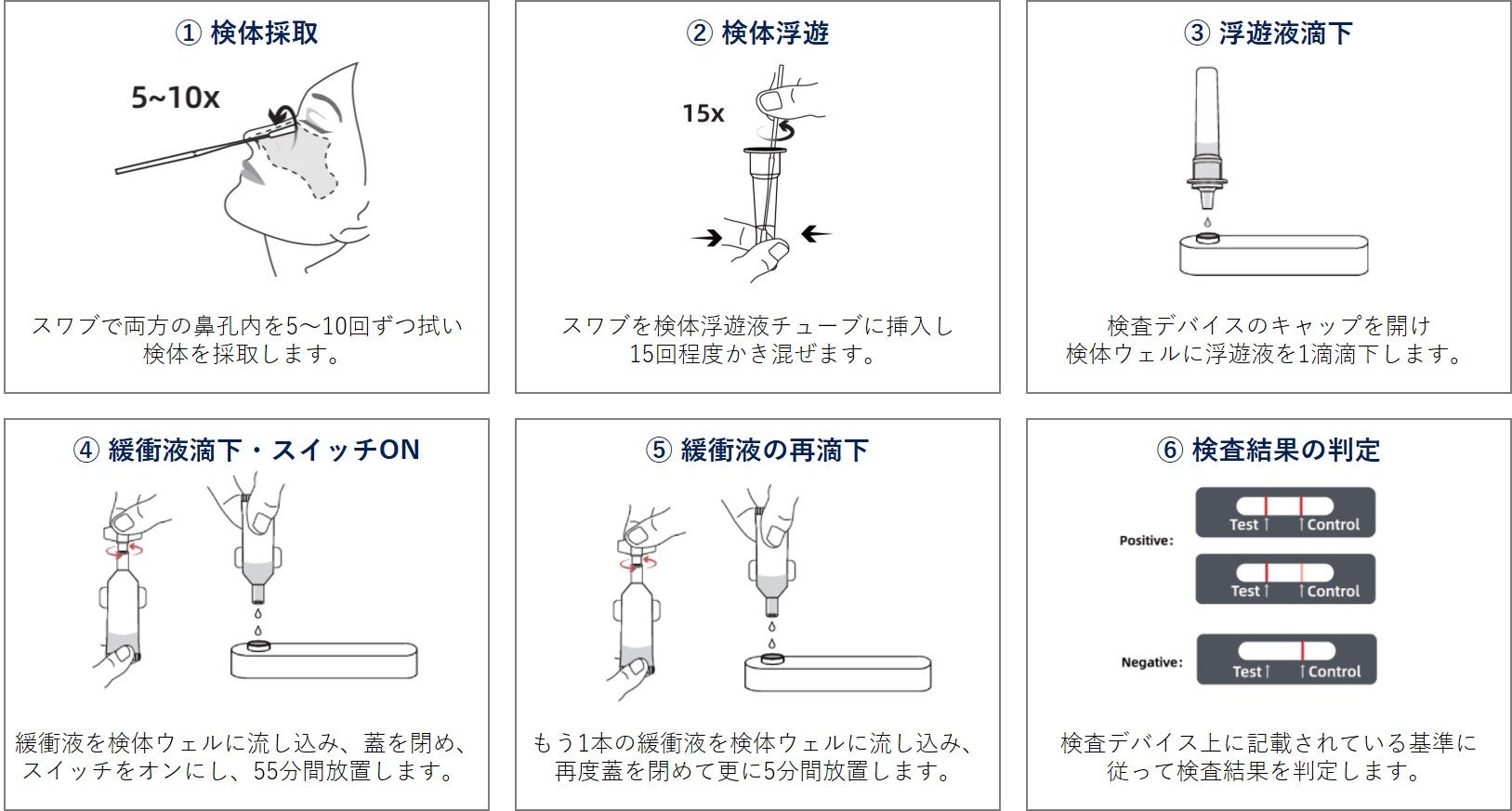 ① 検体採取

5~10x

スワブで両方の鼻孔内を5～10回ずつ拭い検体を採取します。

② 検体浮遊

15x

スワブを検体浮遊液チューブに挿入し15回程度かき混ぜます。

③ 浮遊液滴下

検査デバイスのキャップを開け検体ウェルに浮遊液を1滴滴下します。

④ 緩衝液滴下・スイッチON

緩衝液を検体ウェルに流し込み、蓋を閉め、スイッチをオンにし、55分間放置します。

⑤ 緩衝液の再滴下

もう1本の緩衝液を検体ウェルに流し込み、再度蓋を閉めて更に5分間放置します。

⑥ 検査結果の判定

Positive:

Test↑ ↑Control

Test↑ ↑Control

Negative:

Test↑ ↑Control

検査デバイス上に記載されている基準に従って検査結果を判定します。