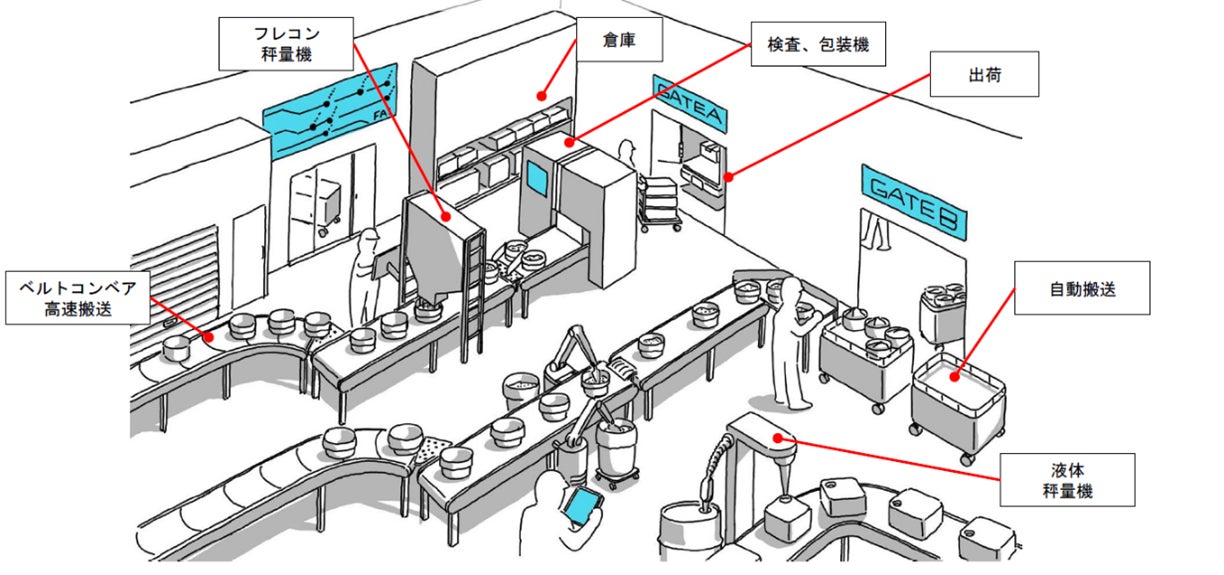 フレコン
秤量機

倉庫

検査、包装機

出荷

FA

GATE A

GATE B

ベルトコンベア
高速搬送

自動搬送

液体
秤量機