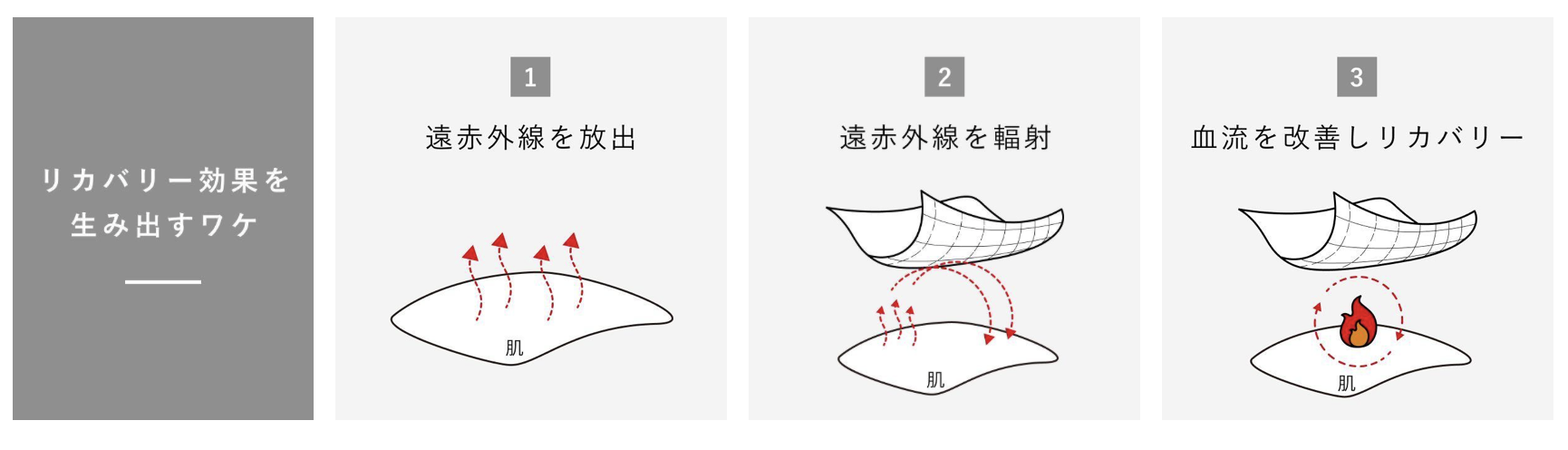 リカバリー効果を生み出すワケ

1
遠赤外線を放出
肌

2
遠赤外線を輻射
肌

3
血流を改善しリカバリー
肌