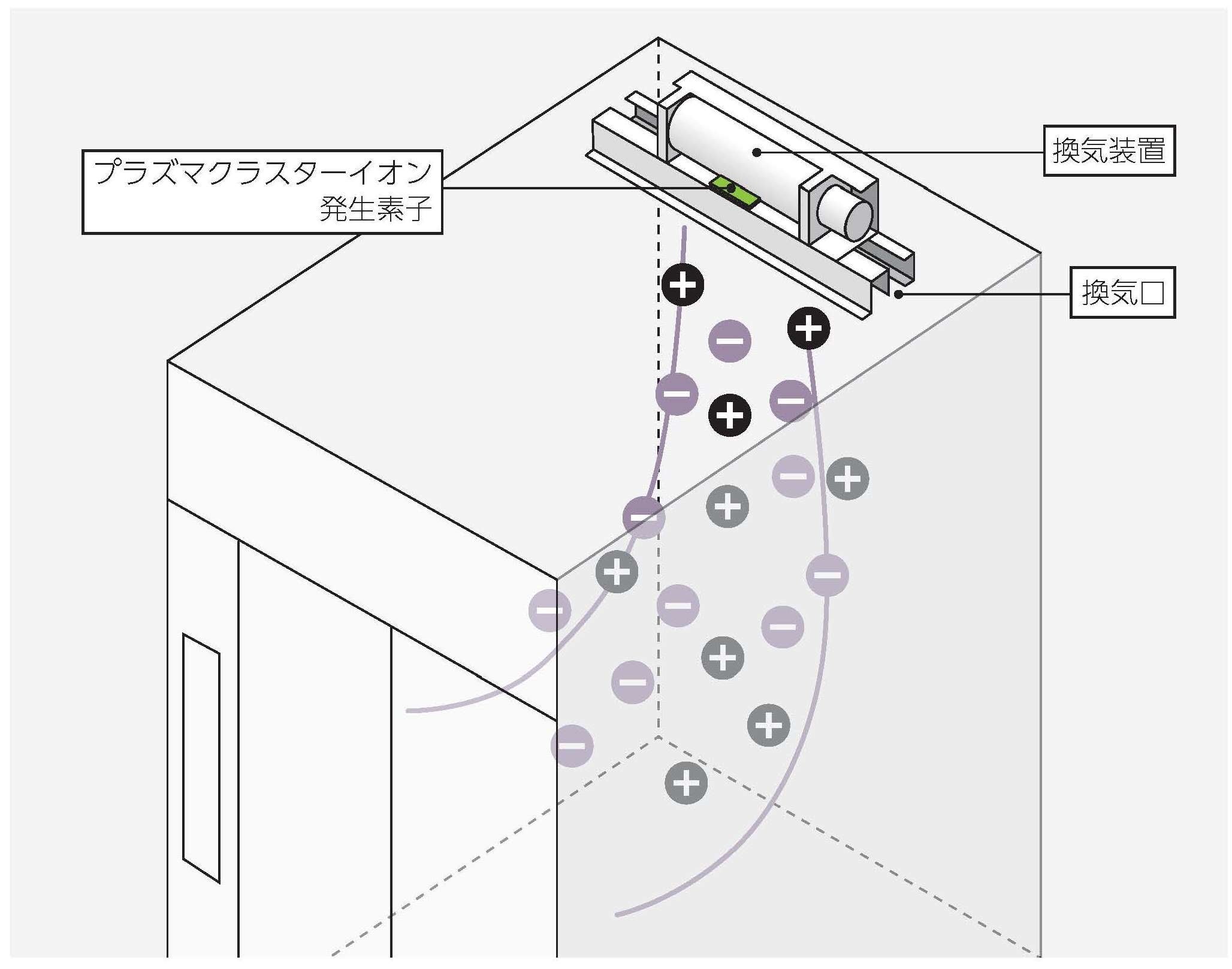 プラズマクラスターイオン
発生素子

換気装置

換気口