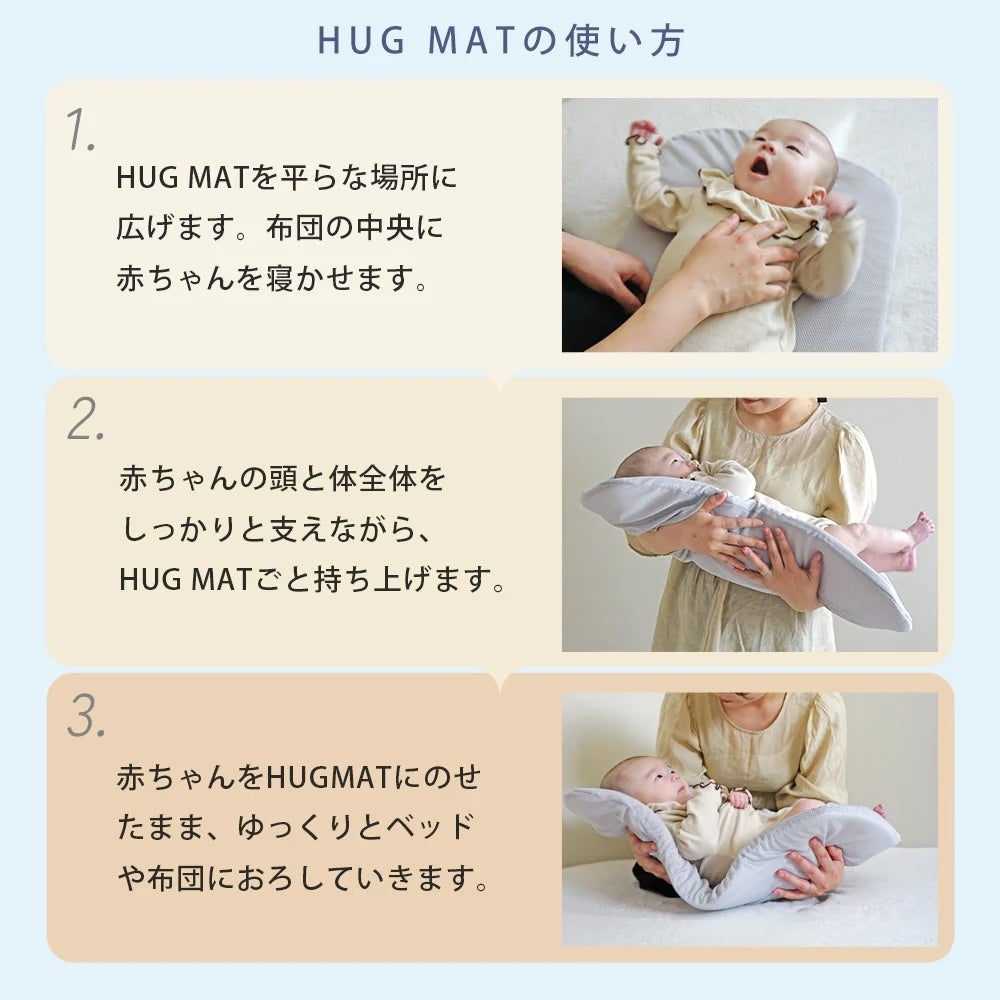 HUG MATの使い方

1.

HUG MATを平らな場所に広げます。布団の中央に赤ちゃんを寝かせます。

2.

赤ちゃんの頭と体全体をしっかりと支えながら、HUG MATごと持ち上げます。

3.

赤ちゃんをHUGMATにのせたまま、ゆっくりとベッドや布団におろしていきます。