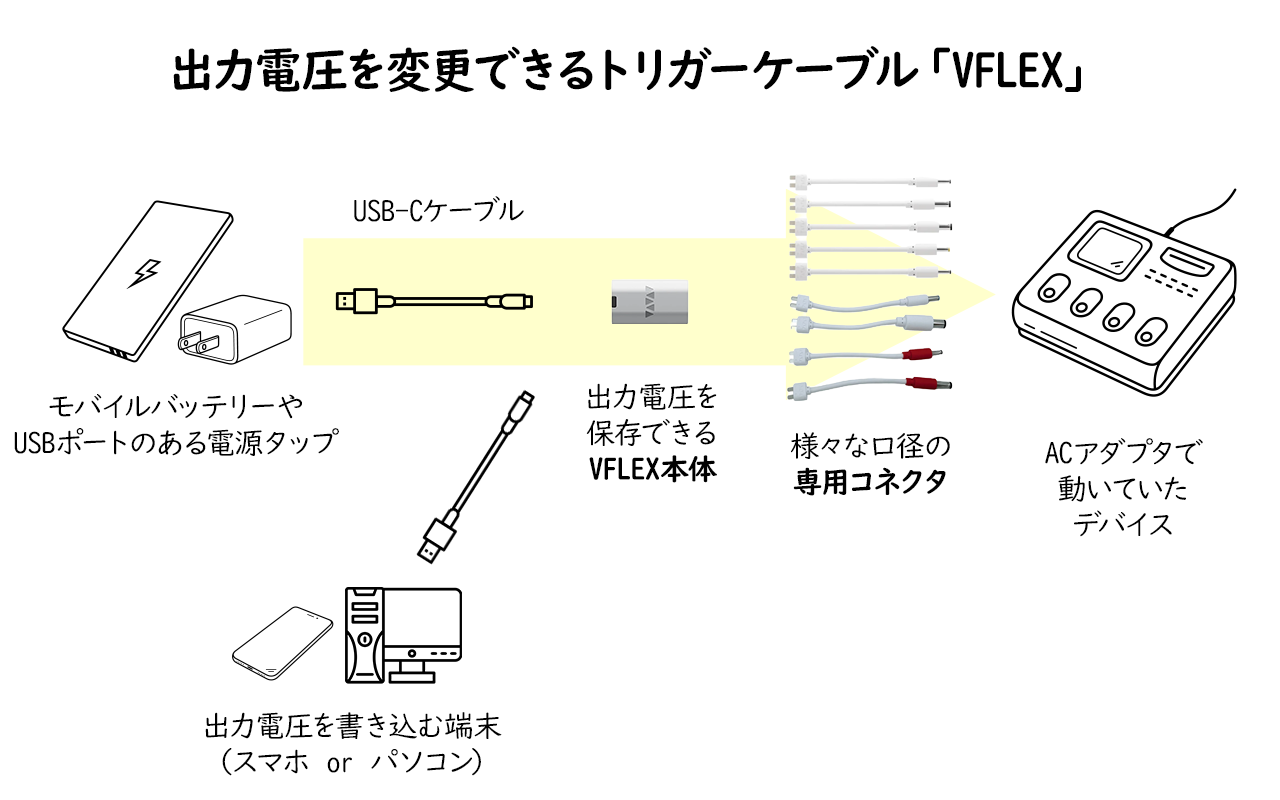 出力電圧を変更できるトリガーケーブル「VFLEX」

USB-Cケーブル

モバイルバッテリーや
USBポートのある電源タップ

出力電圧を
保存できる
VFLEX本体

様々な口径の
専用コネクタ

ACアダプタで
動いていた
デバイス

出力電圧を書き込む端末
（スマホ or パソコン）