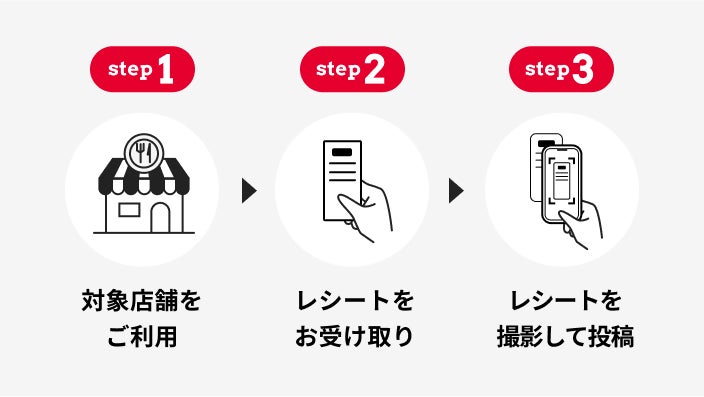 step 1

対象店舗を
ご利用

step 2

レシートを
お受け取り

step 3

レシートを
撮影して投稿