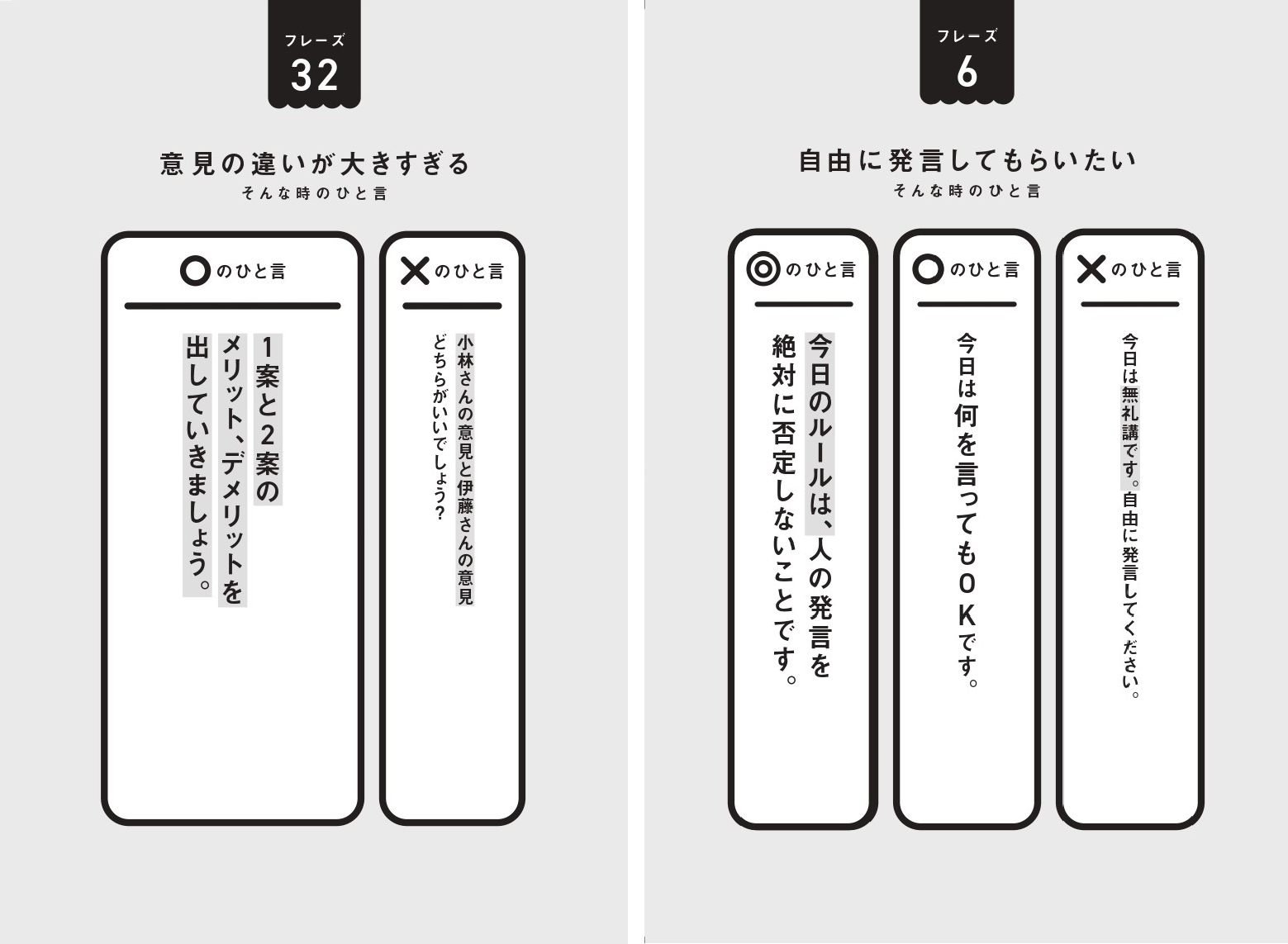 フレーズ
32

意見の違いが大きすぎる
そんな時のひと言

○のひと言

1案と2案のメリット、デメリットを出していきましょう。

×のひと言

小林さんの意見と伊藤さんの意見どちらがいいでしょう?

フレーズ
6

自由に発言してもらいたい
そんな時のひと言

◎のひと言

今日のルールは、人の発言を絶対に否定しないことです。

○のひと言

今日は何を言ってもOKです。

×のひと言

今日は無礼講です。自由に発言してください。