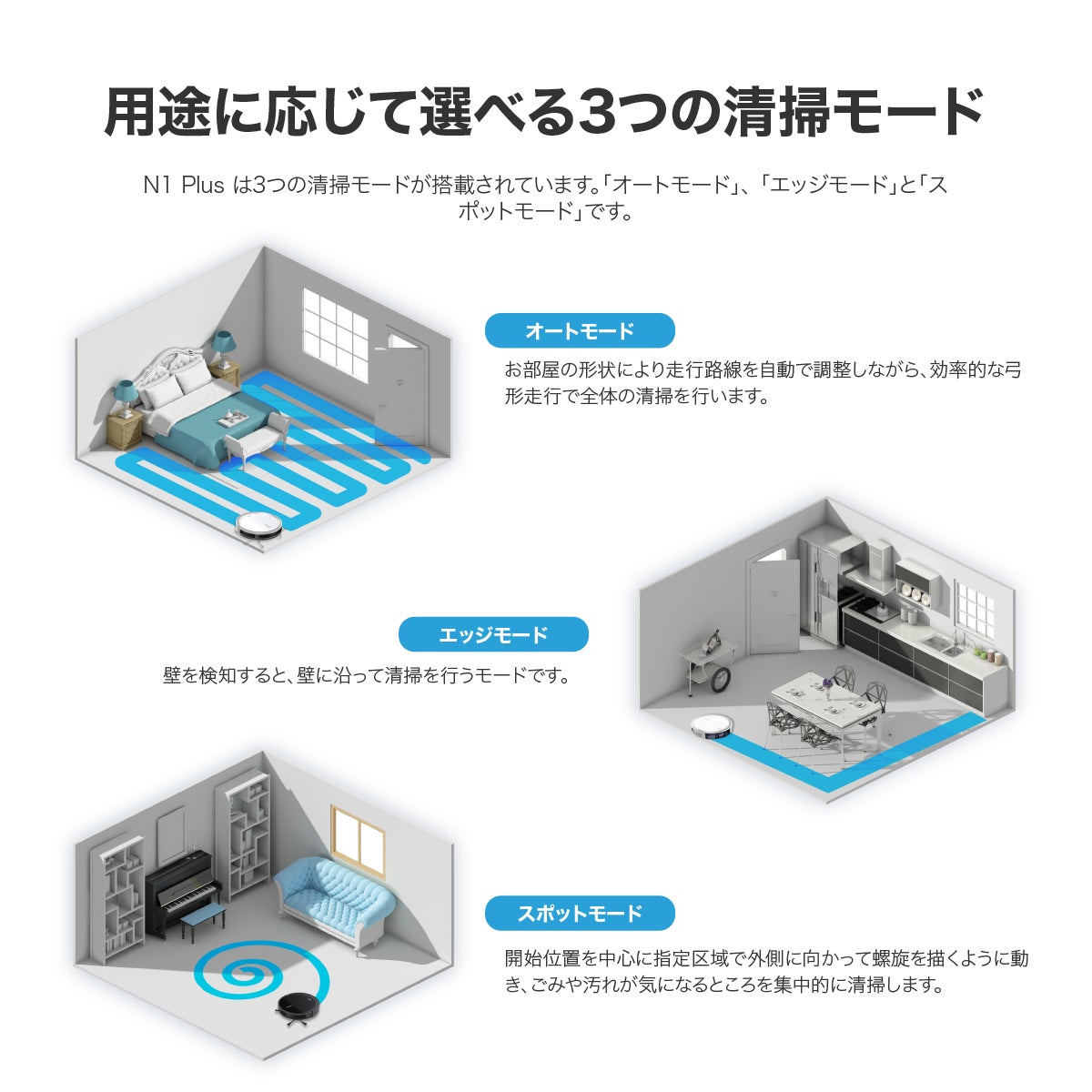 用途に応じて選べる3つの清掃モード

N1 Plus は3つの清掃モードが搭載されています。「オートモード」、「エッジモード」と「スポットモード」です。

オートモード

お部屋の形状により走行路線を自動で調整しながら、効率的な弓形走行で全体の清掃を行います。

エッジモード

壁を検知すると、壁に沿って清掃を行うモードです。

スポットモード

開始位置を中心に指定区域で外側に向かって螺旋を描くように動き、ごみや汚れが気になるところを集中的に清掃します。