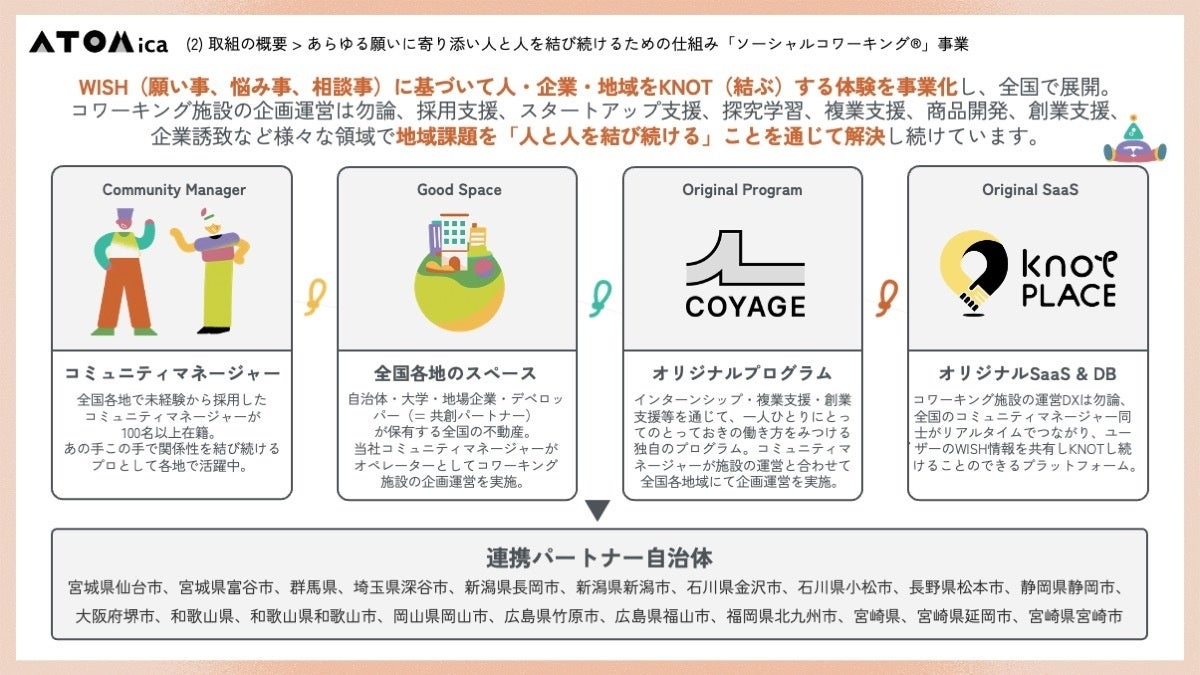 ATOMica (2) 取組の概要 > あらゆる願いに寄り添い人と人を結び続けるための仕組み「ソーシャルコワーキング®」事業

WISH（願い事、悩み事、相談事）に基づいて人・企業・地域をKNOT（結ぶ）する体験を事業化し、全国で展開。コワーキング施設の企画運営は勿論、採用支援、スタートアップ支援、探究学習、複業支援、商品開発、創業支援、企業誘致など様々な領域で地域課題を「人と人を結び続ける」ことを通じて解決し続けています。

Community Manager

コミュニティマネージャー

全国各地で未経験から採用したコミュニティマネージャーが100名以上在籍。あの手この手で関係性を結び続けるプロとして各地で活躍中。

Good Space

全国各地のスペース

自治体・大学・地場企業・デベロッパー（＝共創パートナー）が保有する全国の不動産。当社コミュニティマネージャーがオペレーターとしてコワーキング施設の企画運営を実施。

Original Program

COYAGE

オリジナルプログラム

インターンシップ・複業支援・創業支援等を通じて、一人ひとりにとってのとっておきの働き方をみつける独自のプログラム。コミュニティマネージャーが施設の運営と合わせて全国各地域にて企画運営を実施。

Original SaaS

knot PLACE

オリジナルSaaS & DB

コワーキング施設の運営DXは勿論、全国のコミュニティマネージャー同士がリアルタイムでつながり、ユーザーのWISH情報を共有しKNOTし続けることのできるプラットフォーム。

連携パートナー自治体

宮城県仙台市、宮城県富谷市、群馬県、埼玉県深谷市、新潟県長岡市、新潟県新潟市、石川県金沢市、石川県小松市、長野県松本市、静岡県静岡市、大阪府堺市、和歌山県、和歌山県和歌山市、岡山県岡山市、広島県竹原市、広島県福山市、福岡県北九州市、宮崎県、宮崎県延岡市、宮崎県宮崎市