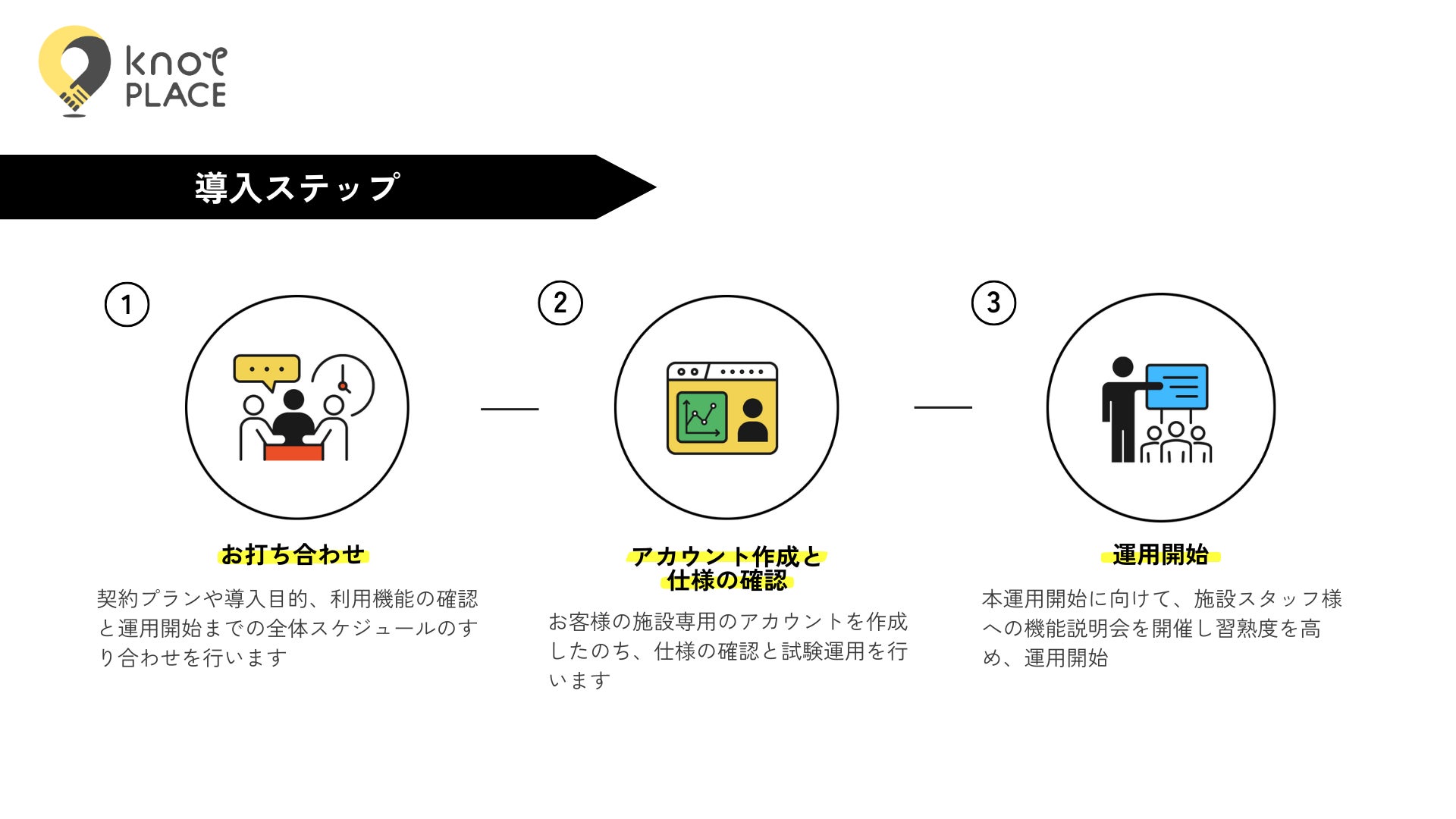 knot PLACE

導入ステップ

1

お打ち合わせ

契約プランや導入目的、利用機能の確認と運用開始までの全体スケジュールのすり合わせを行います

2

アカウント作成と仕様の確認

お客様の施設専用のアカウントを作成したのち、仕様の確認と試験運用を行います

3

運用開始

本運用開始に向けて、施設スタッフ様への機能説明会を開催し習熟度を高め、運用開始