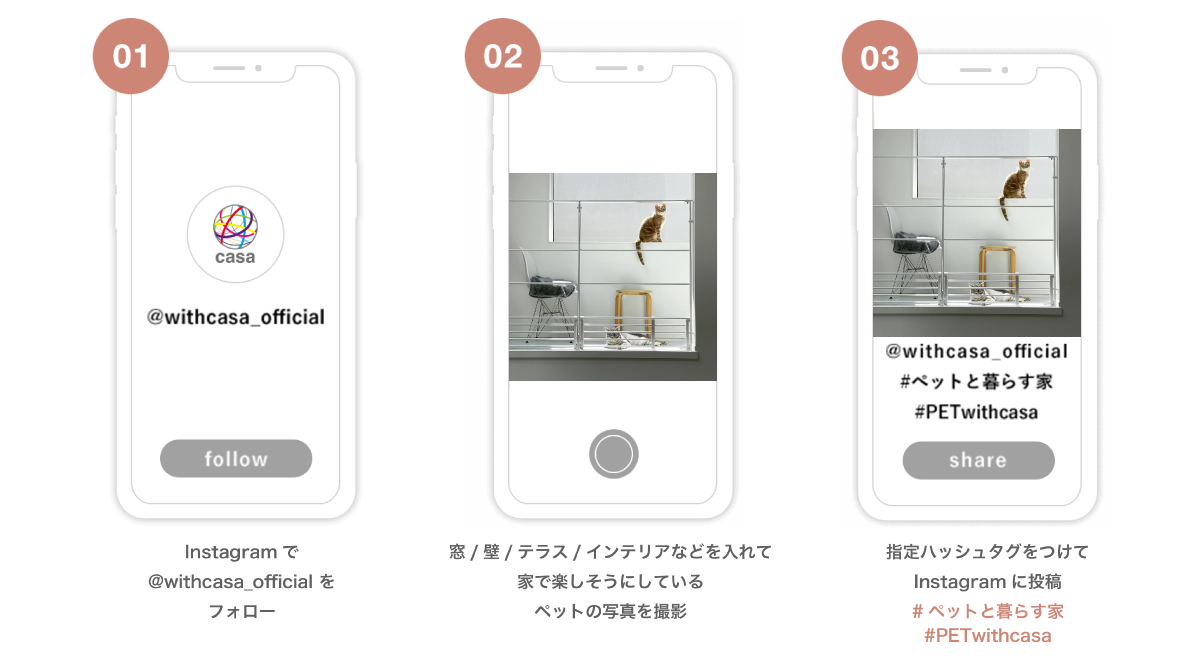 01

casa

@withcasa_official

follow

Instagram で
@withcasa_official を
フォロー

02

窓 / 壁 / テラス / インテリアなどを入れて
家で楽しそうにしている
ペットの写真を撮影

03

@withcasa_official
#ペットと暮らす家
#PETwithcasa

share

指定ハッシュタグをつけて
Instagram に投稿
# ペットと暮らす家
#PETwithcasa