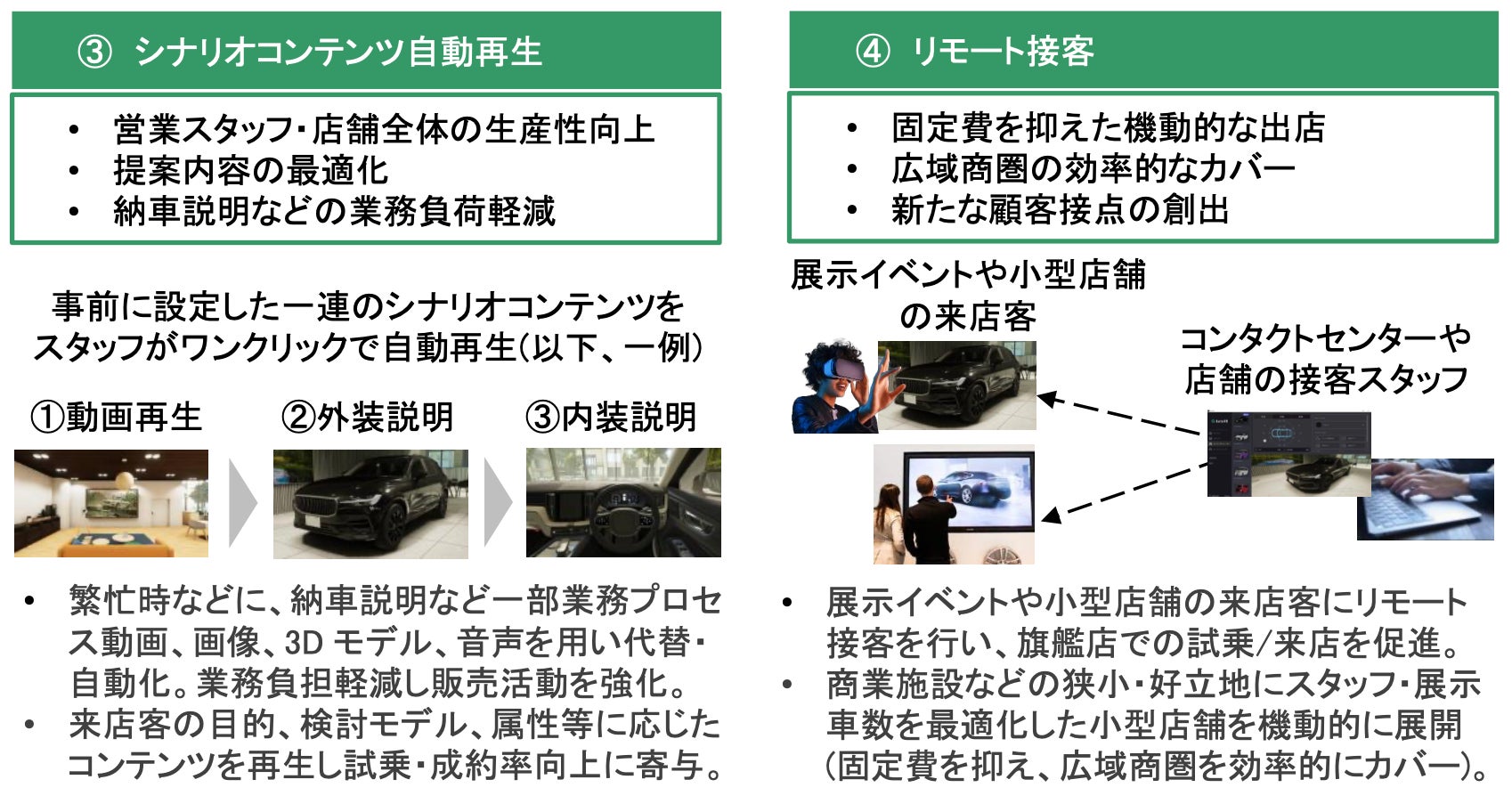 ③ シナリオコンテンツ自動再生

• 営業スタッフ・店舗全体の生産性向上
• 提案内容の最適化
• 納車説明などの業務負荷軽減

事前に設定した一連のシナリオコンテンツをスタッフがワンクリックで自動再生(以下、一例)

①動画再生 ②外装説明 ③内装説明

• 繁忙時などに、納車説明など一部業務プロセス動画、画像、3D モデル、音声を用い代替・自動化。業務負担軽減し販売活動を強化。
• 来店客の目的、検討モデル、属性等に応じたコンテンツを再生し試乗・成約率向上に寄与。

④ リモート接客

• 固定費を抑えた機動的な出店
• 広域商圏の効率的なカバー
• 新たな顧客接点の創出

展示イベントや小型店舗の来店客

コンタクトセンターや店舗の接客スタッフ

• 展示イベントや小型店舗の来店客にリモート接客を行い、旗艦店での試乗/来店を促進。
• 商業施設などの狭小・好立地にスタッフ・展示車数を最適化した小型店舗を機動的に展開(固定費を抑え、広域商圏を効率的にカバー)。