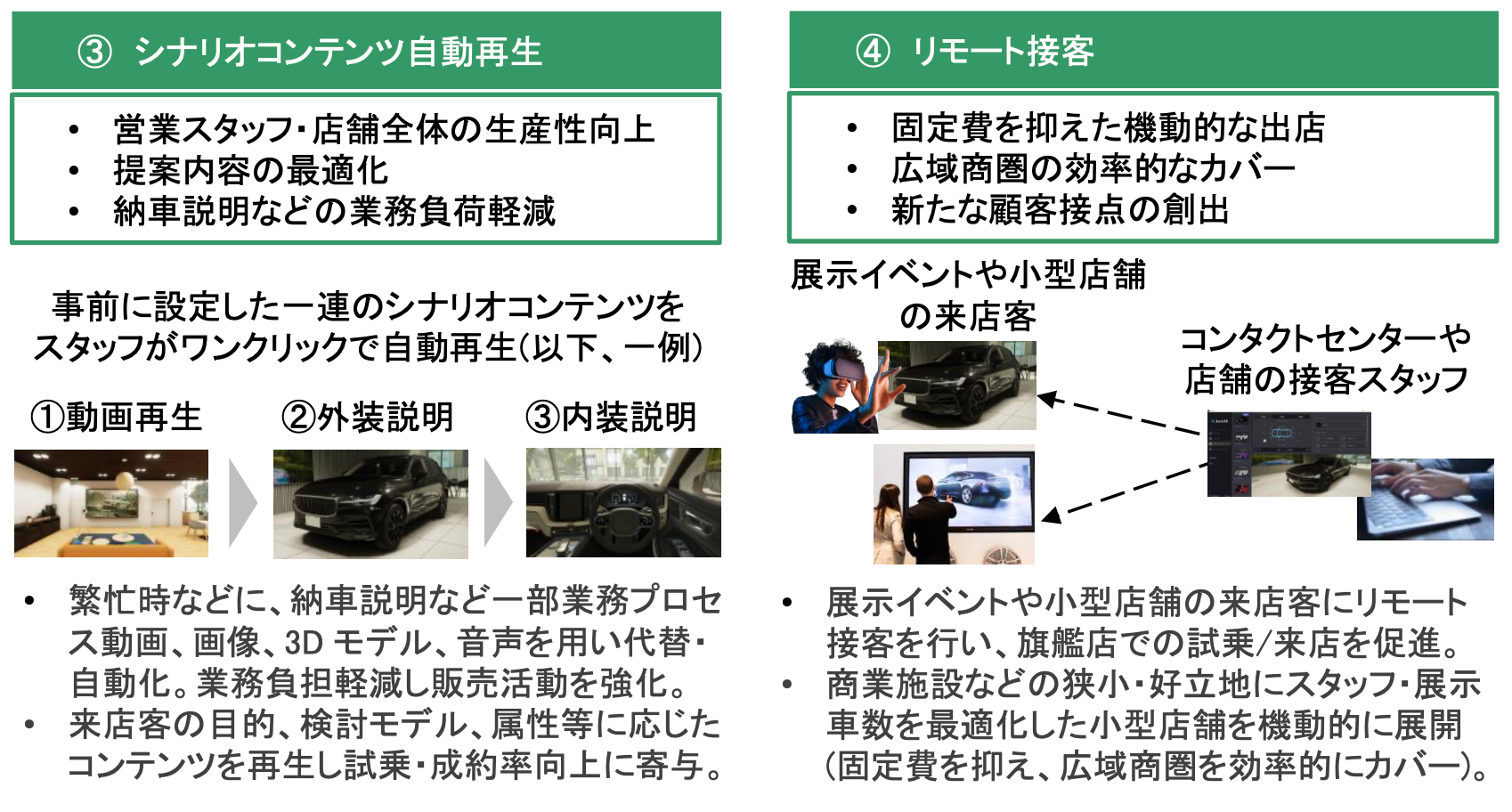 ③ シナリオコンテンツ自動再生

• 営業スタッフ・店舗全体の生産性向上
• 提案内容の最適化
• 納車説明などの業務負荷軽減

事前に設定した一連のシナリオコンテンツをスタッフがワンクリックで自動再生(以下、一例)

①動画再生 ②外装説明 ③内装説明

• 繁忙時などに、納車説明など一部業務プロセス動画、画像、3D モデル、音声を用い代替・自動化。業務負担軽減し販売活動を強化。
• 来店客の目的、検討モデル、属性等に応じたコンテンツを再生し試乗・成約率向上に寄与。

④ リモート接客

• 固定費を抑えた機動的な出店
• 広域商圏の効率的なカバー
• 新たな顧客接点の創出

展示イベントや小型店舗の来店客

コンタクトセンターや店舗の接客スタッフ

• 展示イベントや小型店舗の来店客にリモート接客を行い、旗艦店での試乗/来店を促進。
• 商業施設などの狭小・好立地にスタッフ・展示車数を最適化した小型店舗を機動的に展開(固定費を抑え、広域商圏を効率的にカバー)。