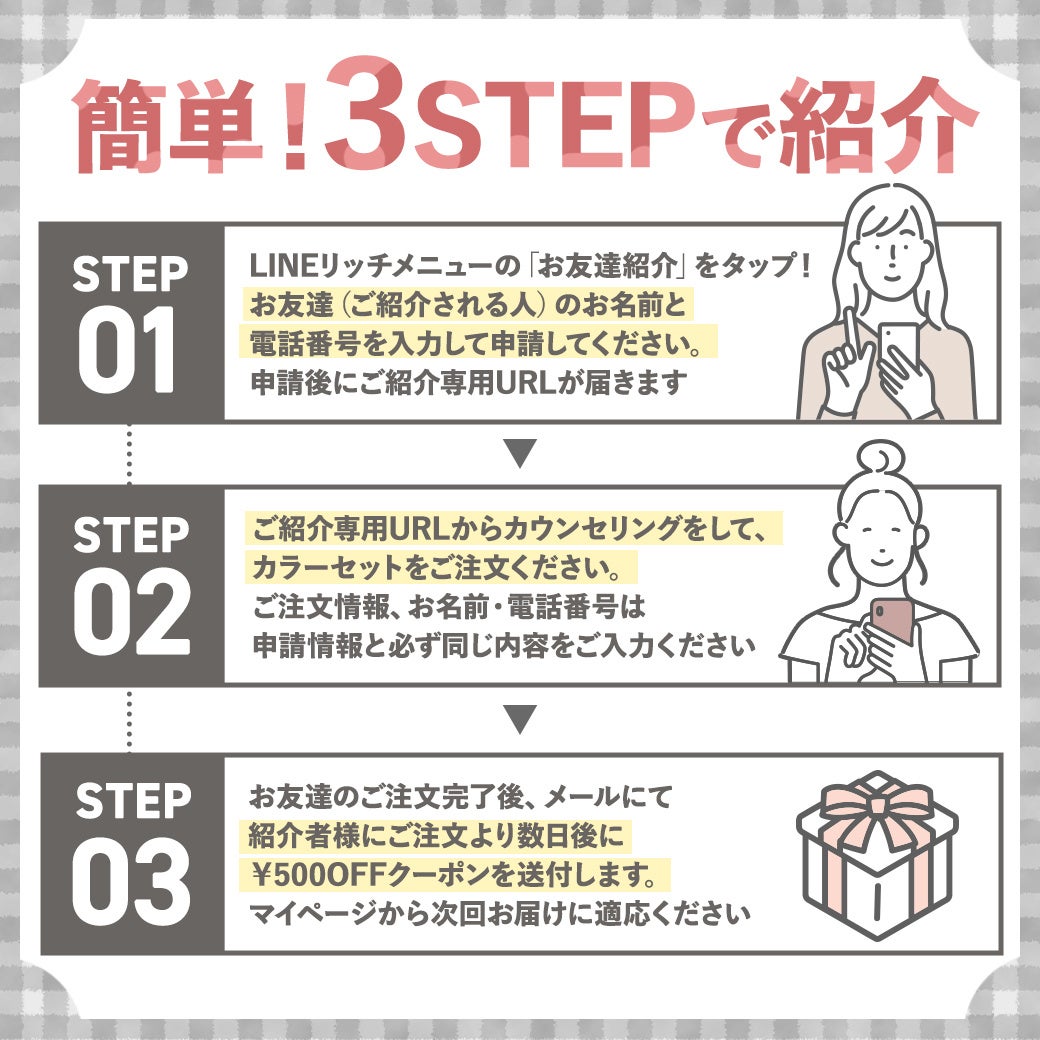 簡単！3STEPで紹介

STEP 01

LINEリッチメニューの「お友達紹介」をタップ！
お友達（ご紹介される人）のお名前と
電話番号を入力して申請してください。
申請後にご紹介専用URLが届きます

▼

STEP 02

ご紹介専用URLからカウンセリングをして、
カラーセットをご注文ください。
ご注文情報、お名前・電話番号は
申請情報と必ず同じ内容をご入力ください

▼

STEP 03

お友達のご注文完了後、メールにて
紹介者様にご注文より数日後に
¥500OFFクーポンを送付します。
マイページから次回お届けに適応ください