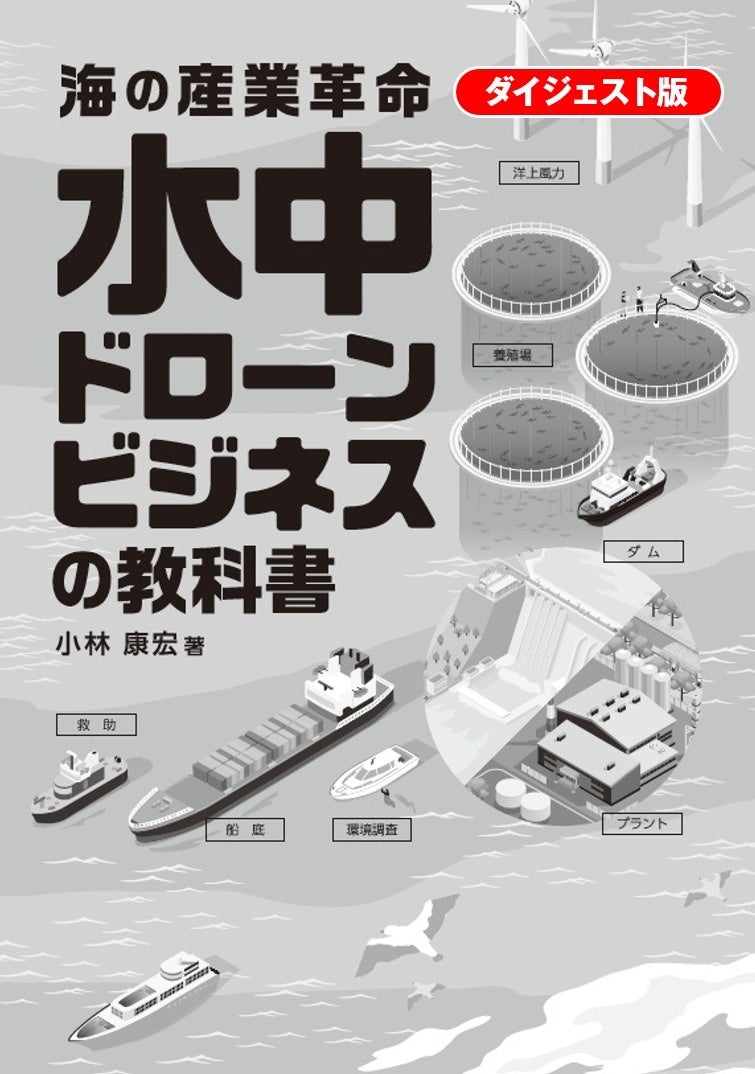 海の産業革命

ダイジェスト版

水中ドローンビジネスの教科書

小林 康宏 著

洋上風力

養殖場

ダム

救助

船底

環境調査

プラント