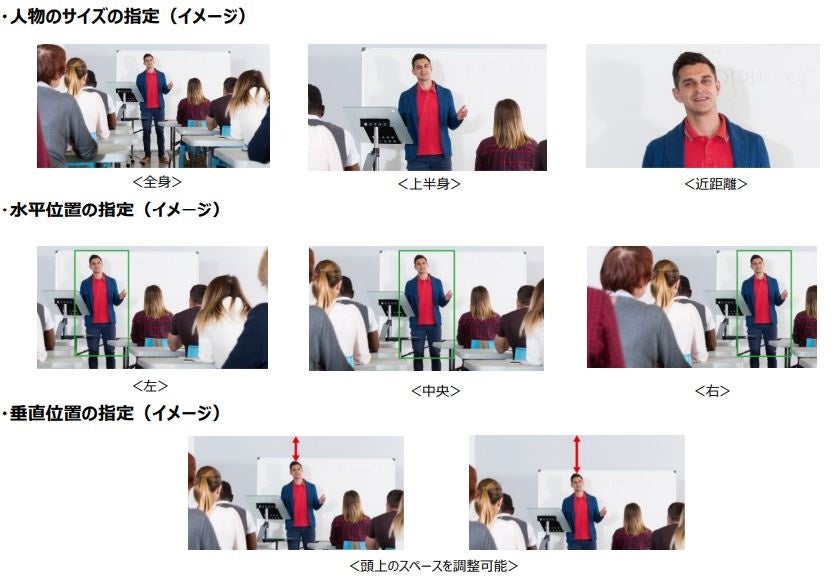 ・人物のサイズの指定（イメージ）

<全身>

<上半身>

<近距離>

・水平位置の指定（イメージ）

<左>

<中央>

<右>

・垂直位置の指定（イメージ）

<頭上のスペースを調整可能>