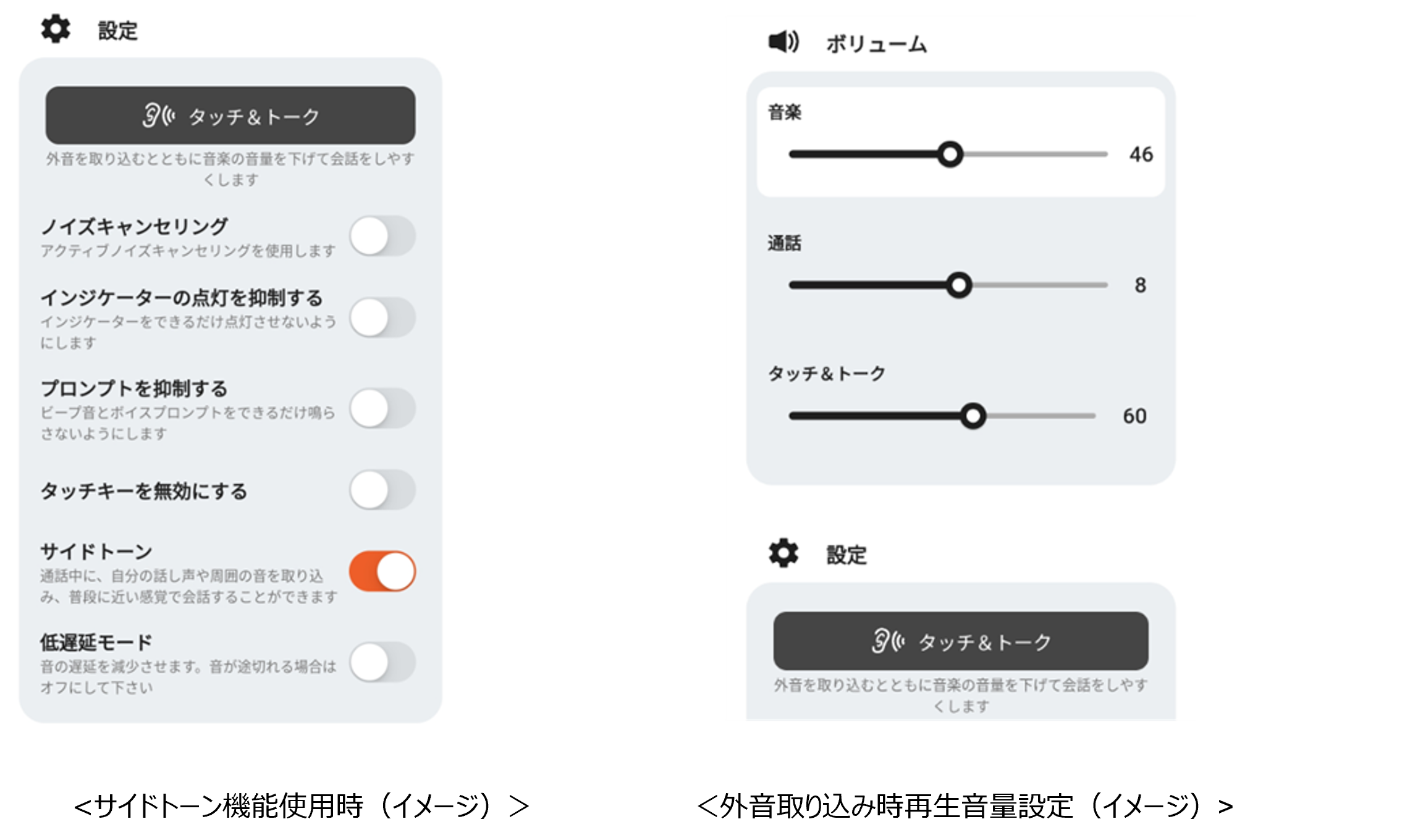 設定

タッチ＆トーク

外音を取り込むとともに音楽の音量を下げて会話をしやすくします

ノイズキャンセリング
アクティブノイズキャンセリングを使用します

インジケーターの点灯を抑制する
インジケーターをできるだけ点灯させないようにします

プロンプトを抑制する
ビープ音とボイスプロンプトをできるだけ鳴らさないようにします

タッチキーを無効にする

サイドトーン
通話中に、自分の話し声や周囲の音を取り込み、普段に近い感覚で会話することができます

低遅延モード
音の遅延を減少させます。音が途切れる場合はオフにして下さい

＜サイドトーン機能使用時（イメージ）＞

ボリューム

音楽
46

通話
8

タッチ＆トーク
60

設定

タッチ＆トーク

外音を取り込むとともに音楽の音量を下げて会話をしやすくします

＜外音取り込み時再生音量設定（イメージ）＞