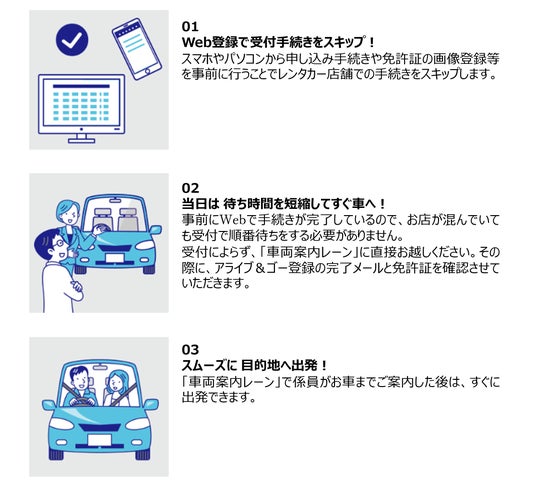 01
Web登録で受付手続きをスキップ！
スマホやパソコンから申し込み手続きや免許証の画像登録等を事前に行うことでレンタカー店舗での手続きをスキップします。

02
当日は 待ち時間を短縮してすぐ車へ！
事前にWebで手続きが完了しているので、お店が混んでいても受付で順番待ちをする必要がありません。
受付によらず、「車両案内レーン」に直接お越しください。その際に、アライブ＆ゴー登録の完了メールと免許証を確認させていただきます。

03
スムーズに 目的地へ出発！
「車両案内レーン」で係員がお車までご案内した後は、すぐに出発できます。