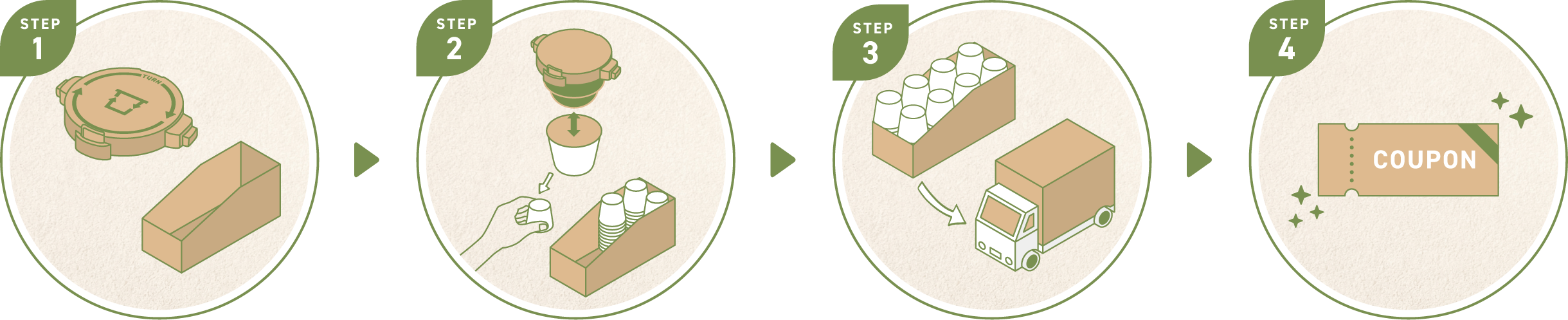 STEP
1

TURN

STEP
2

STEP
3

STEP
4

COUPON