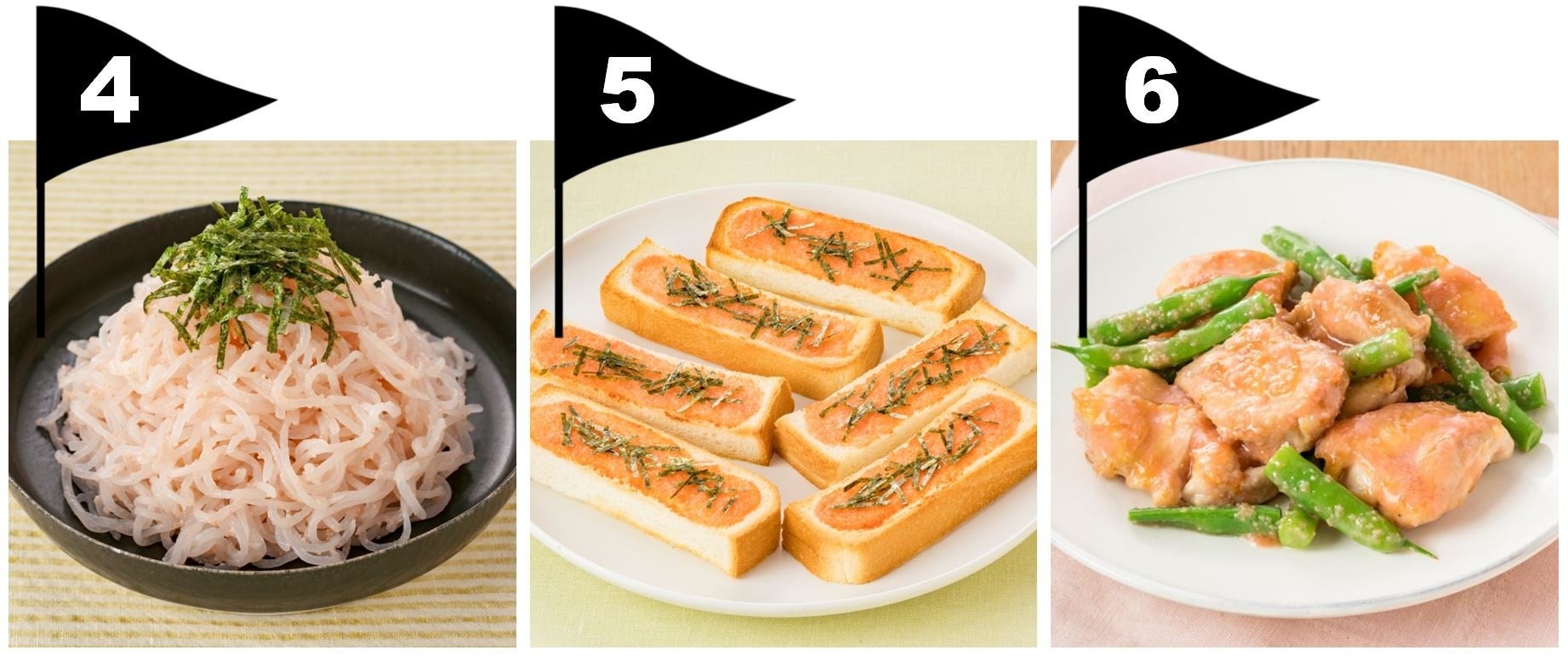 4

5

6